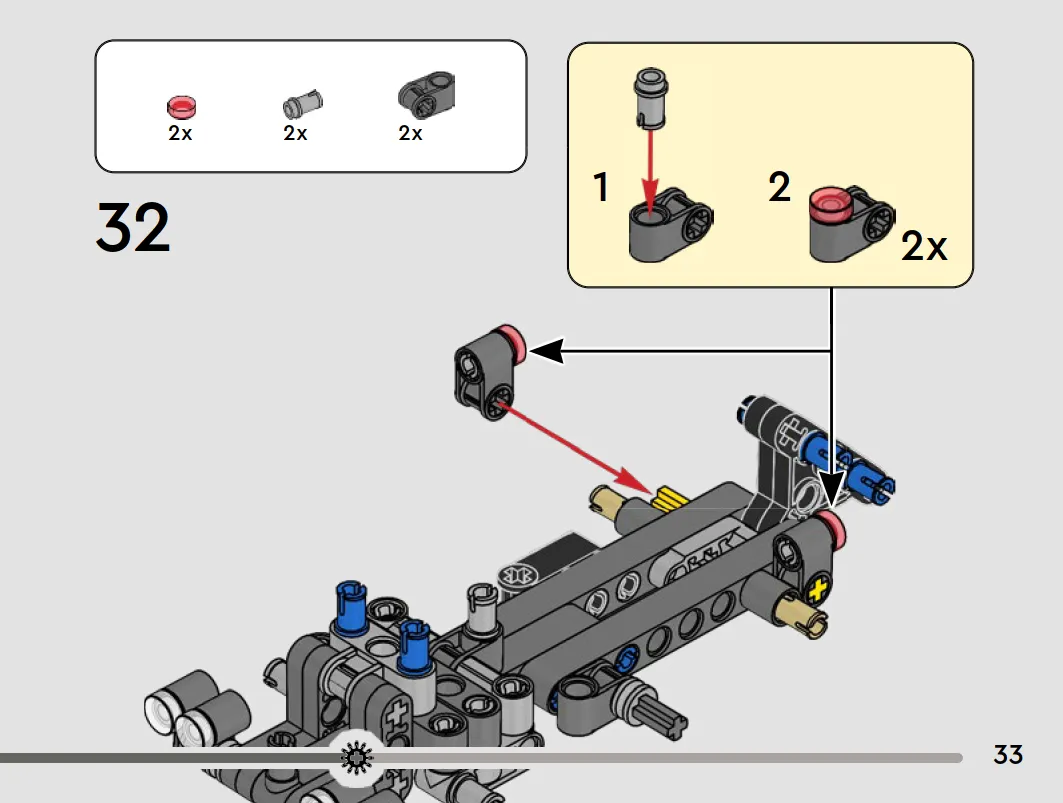 2x 2x 2x

32

1 2 2x

33