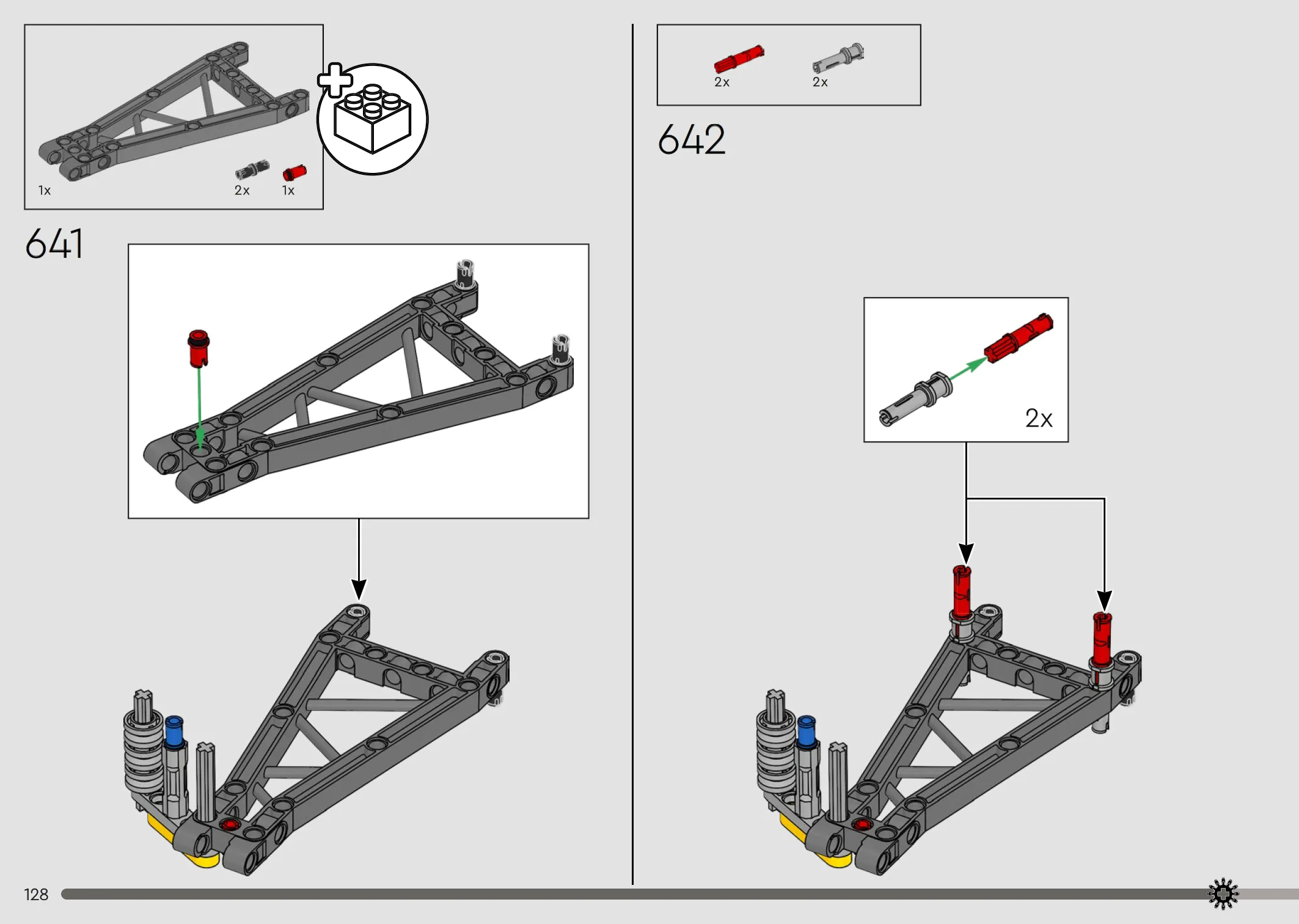 1x
2x
1x

641

2x
2x

642

2x

128