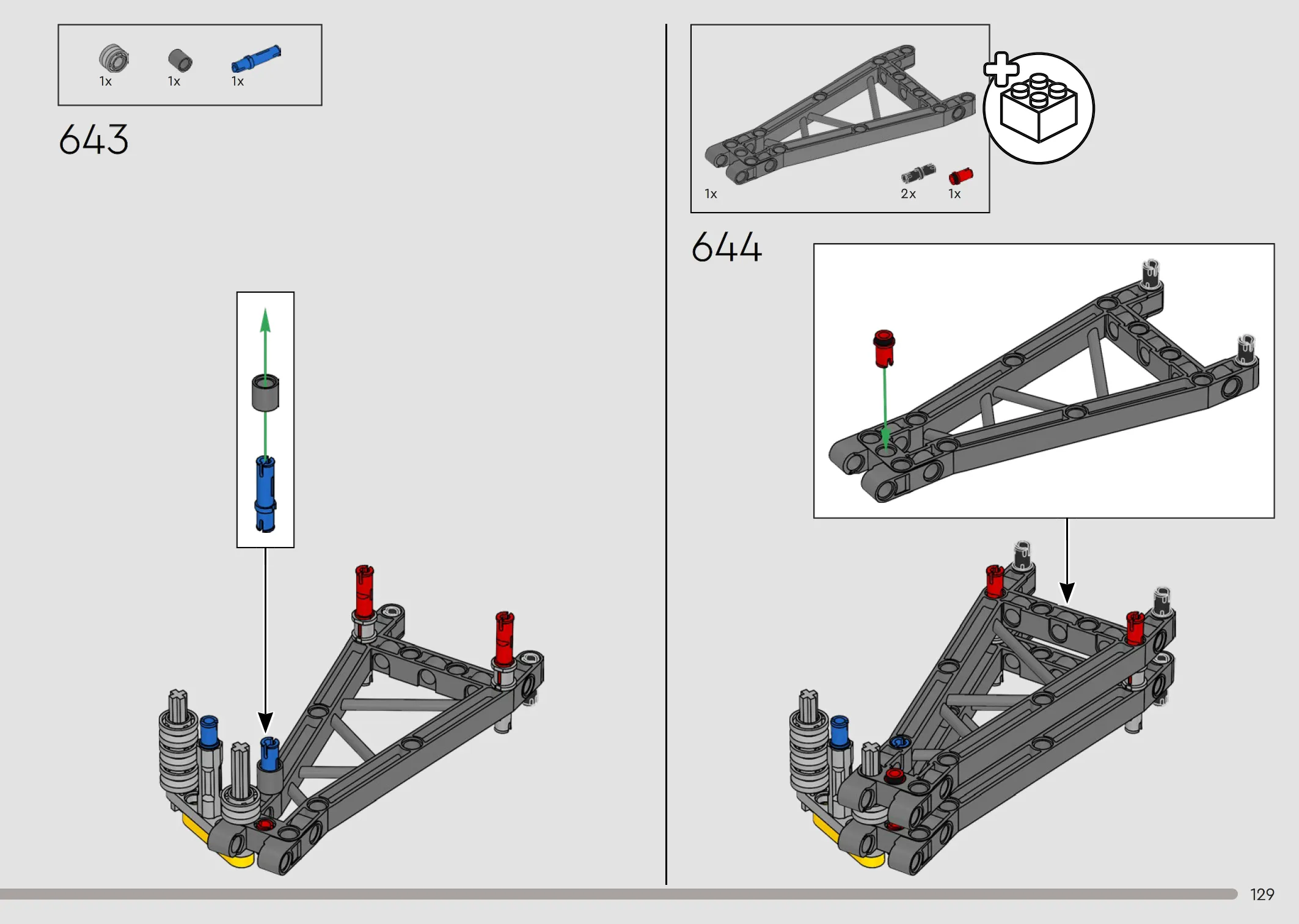 1x 1x 1x

643

1x 2x 1x

644

129