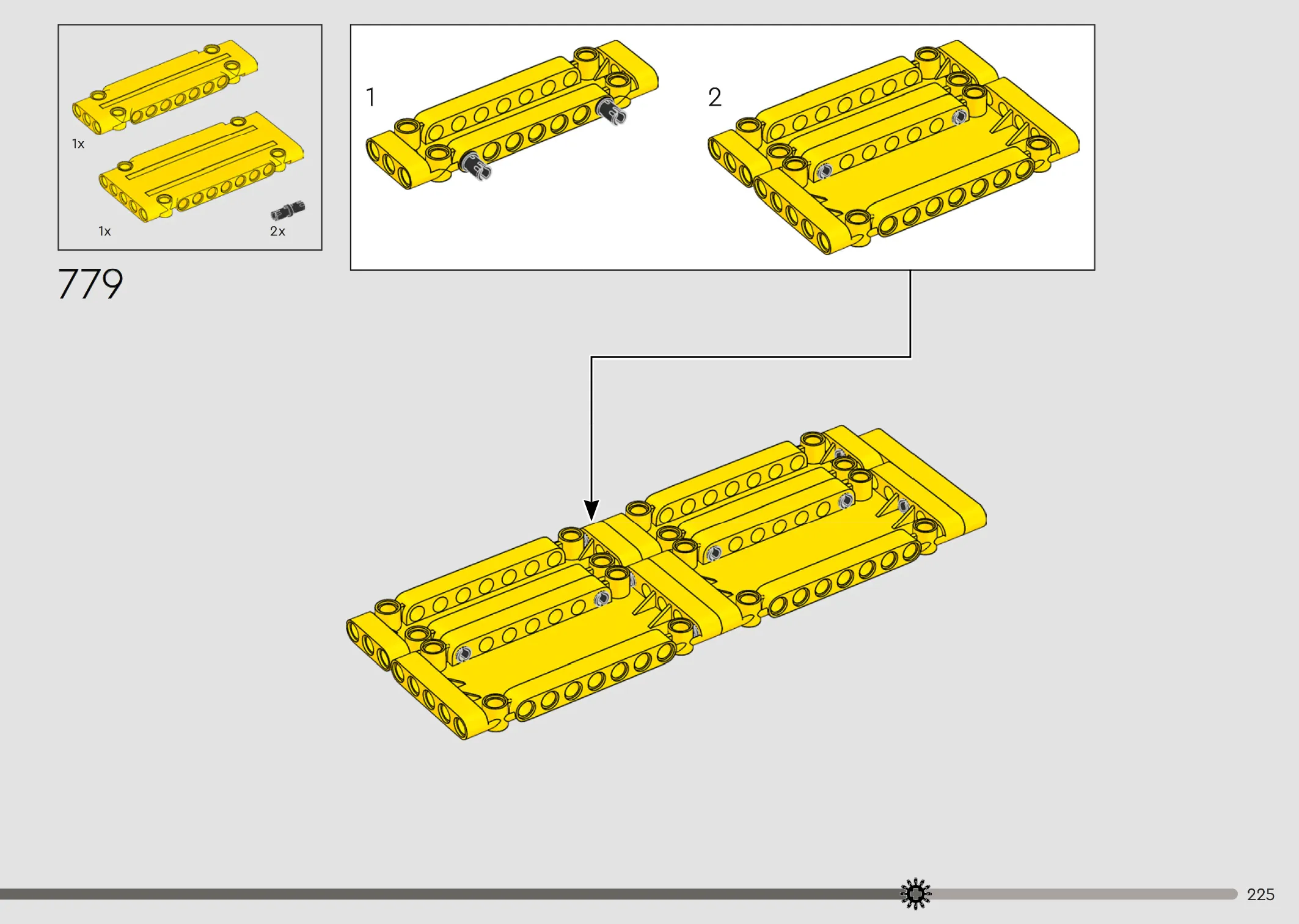 1x

1x

2x

779

1

2

225