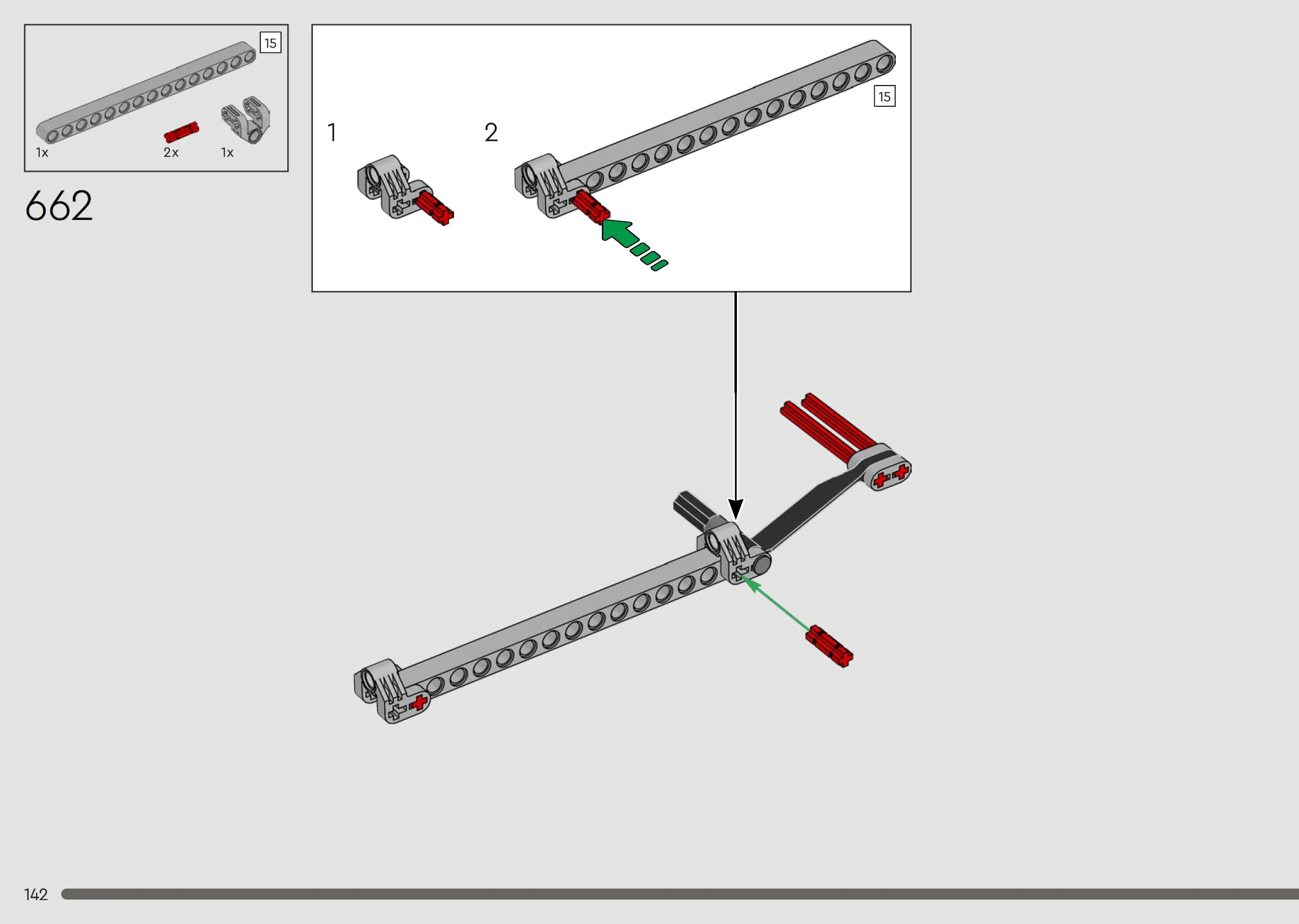 15

1x

2x

1x

662

1

2

15

142