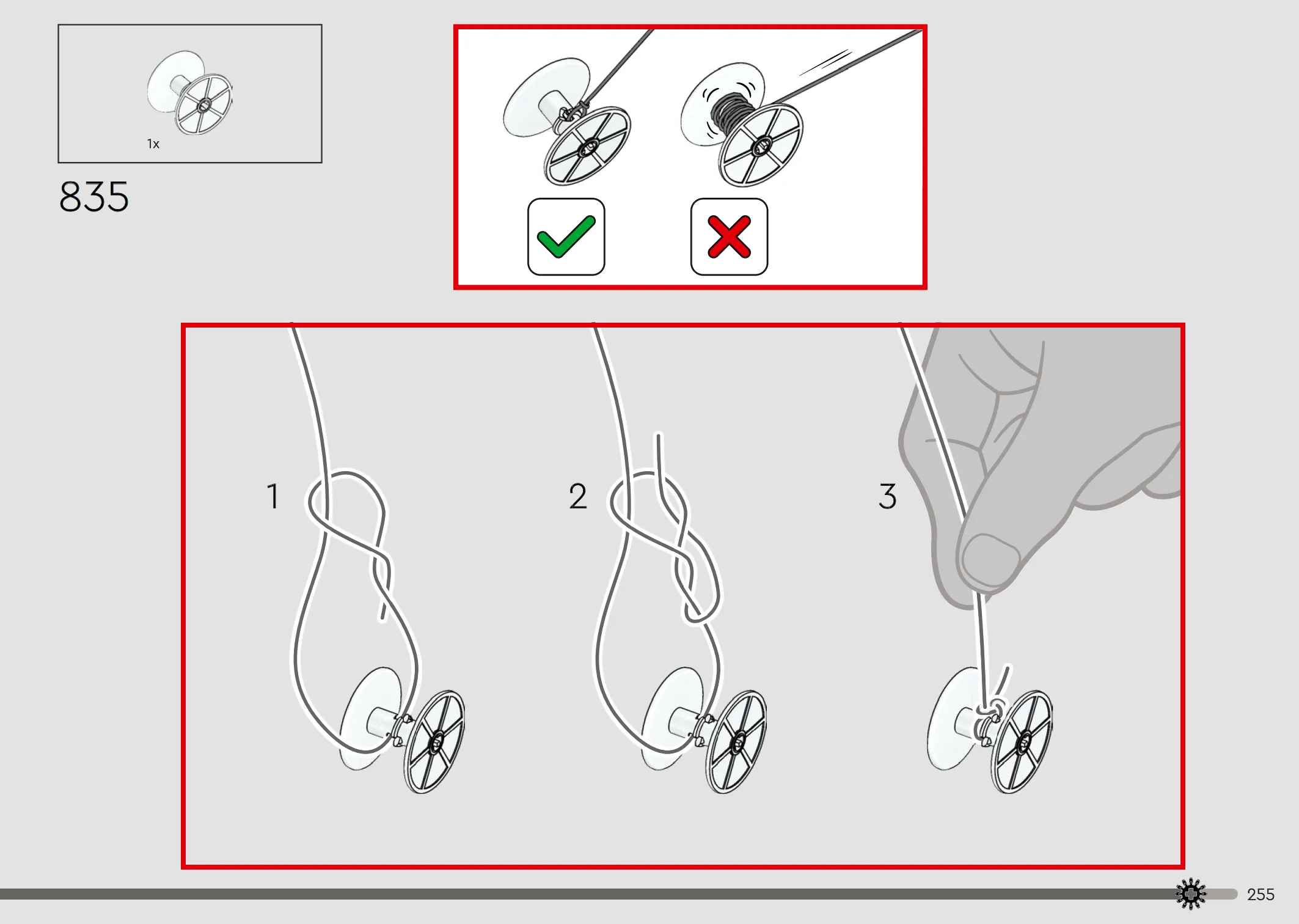 1x

835

1

2

3

255