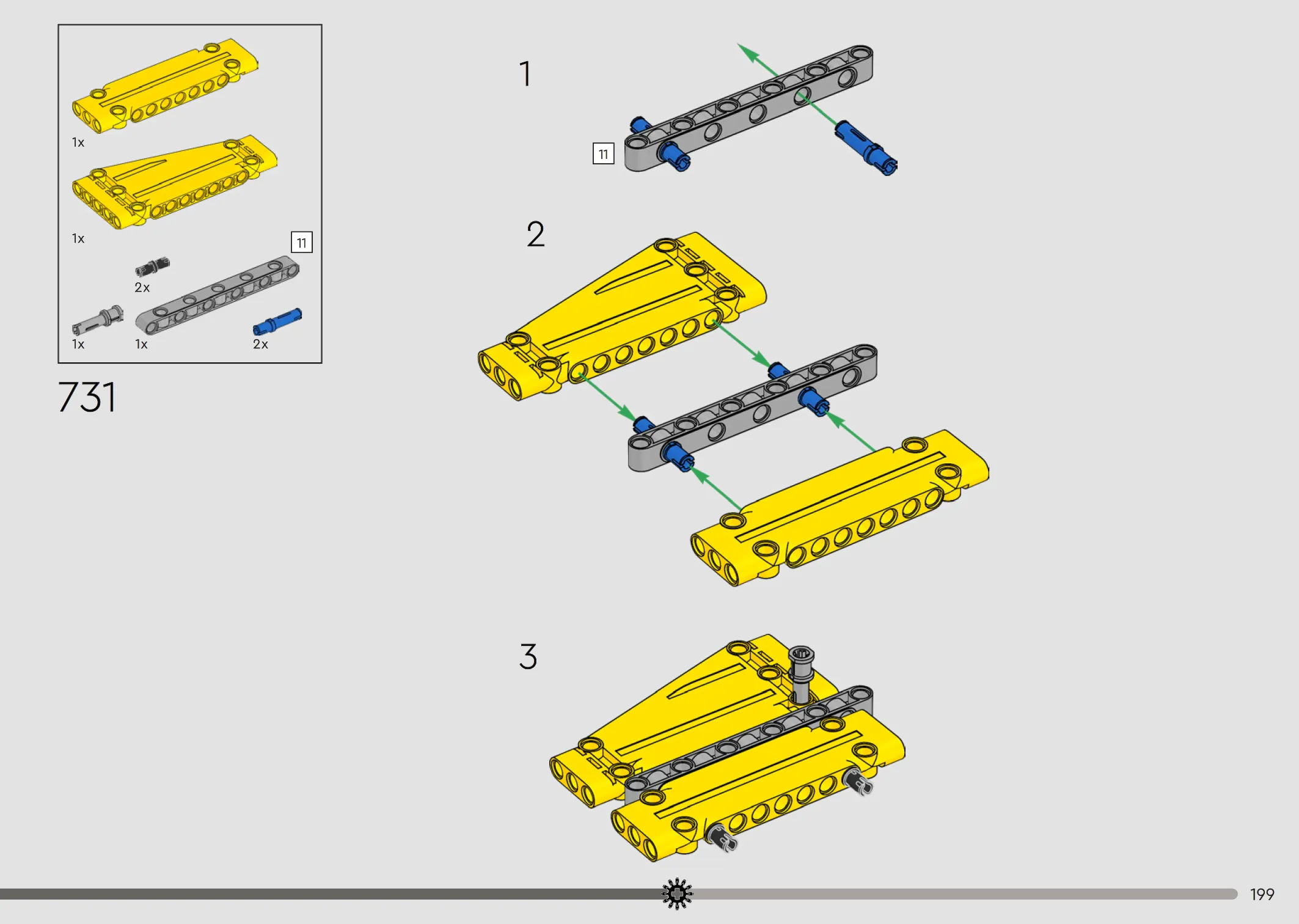 1x

1x

11

2x

1x

1x

2x

731

1

11

2

3

199