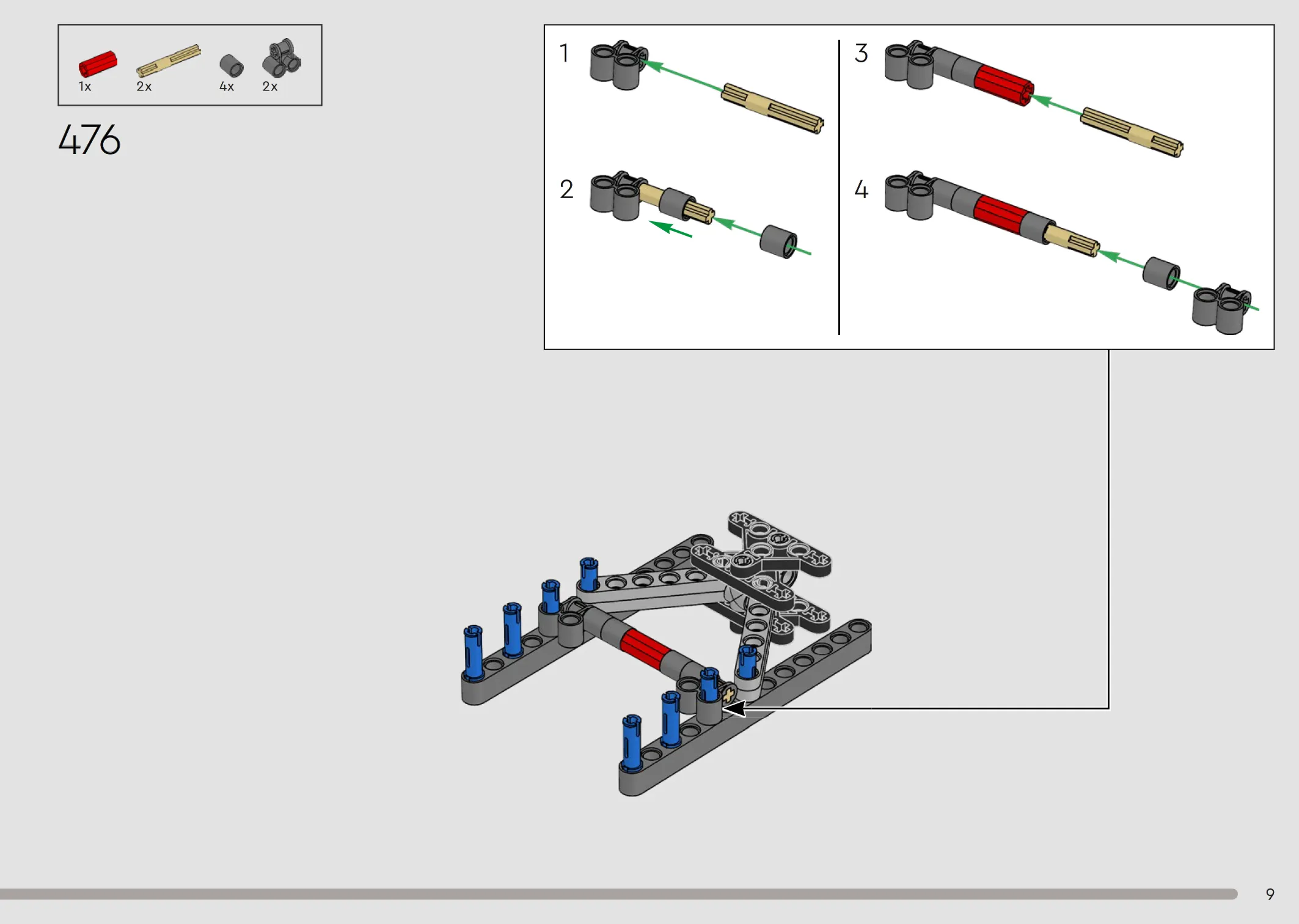 1x 2x 4x 2x

476

1

2

3

4

9