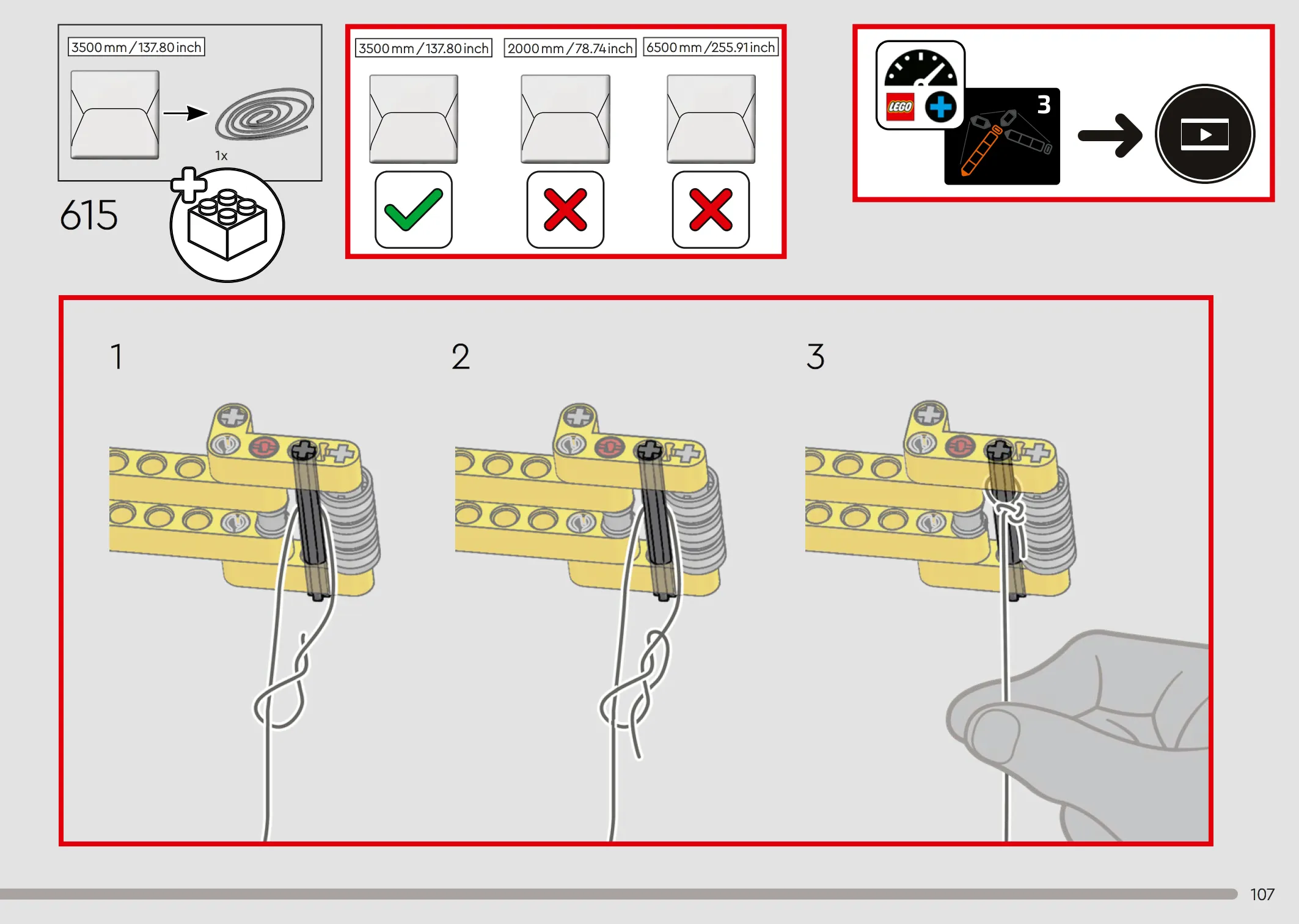 3500 mm / 137.80 inch

1x

615

3500 mm / 137.80 inch

2000 mm / 78.74 inch

6500 mm / 255.91 inch

LEGO

3

1

2

3

107