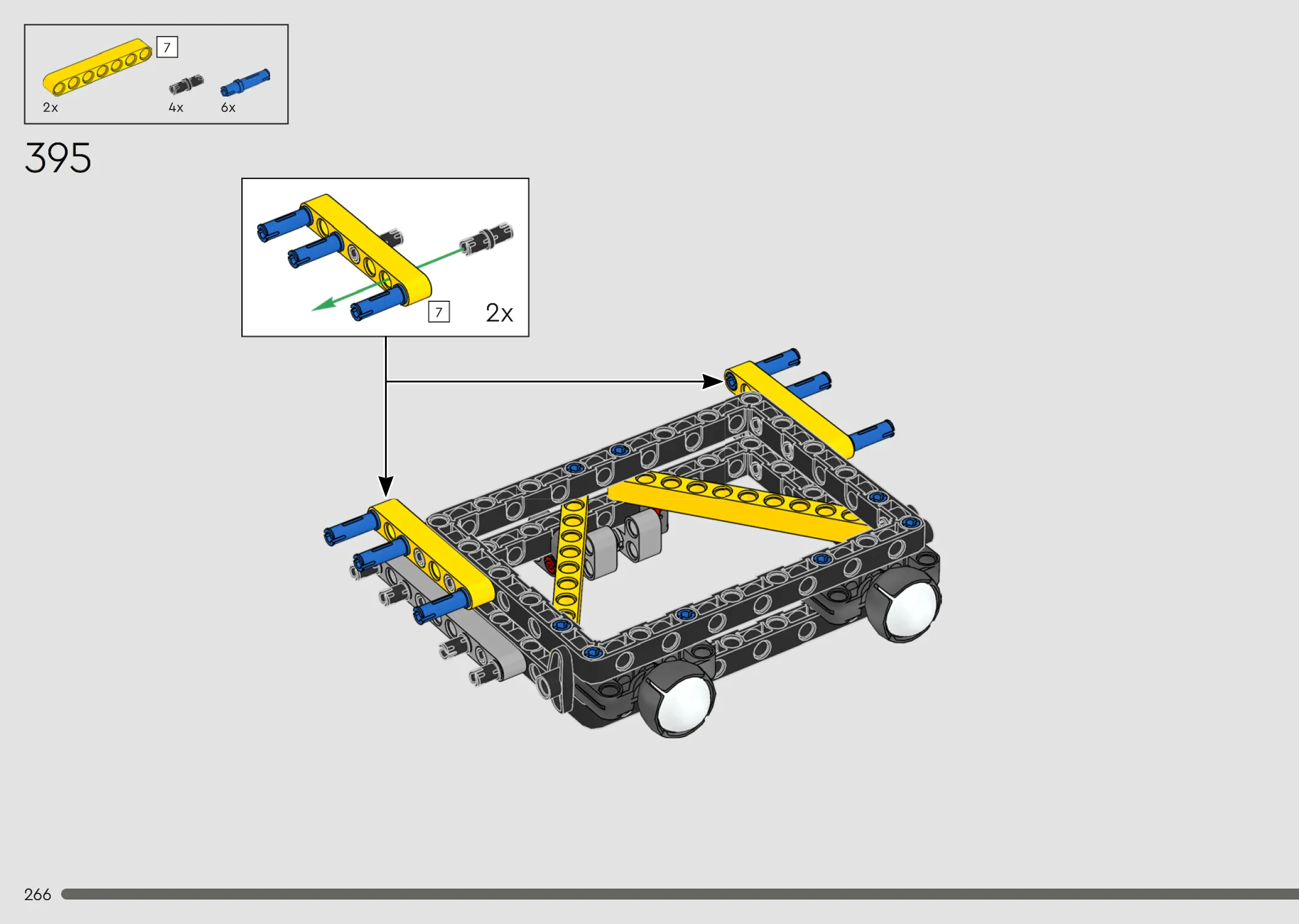 7
2x
4x
6x

395

7
2x

266