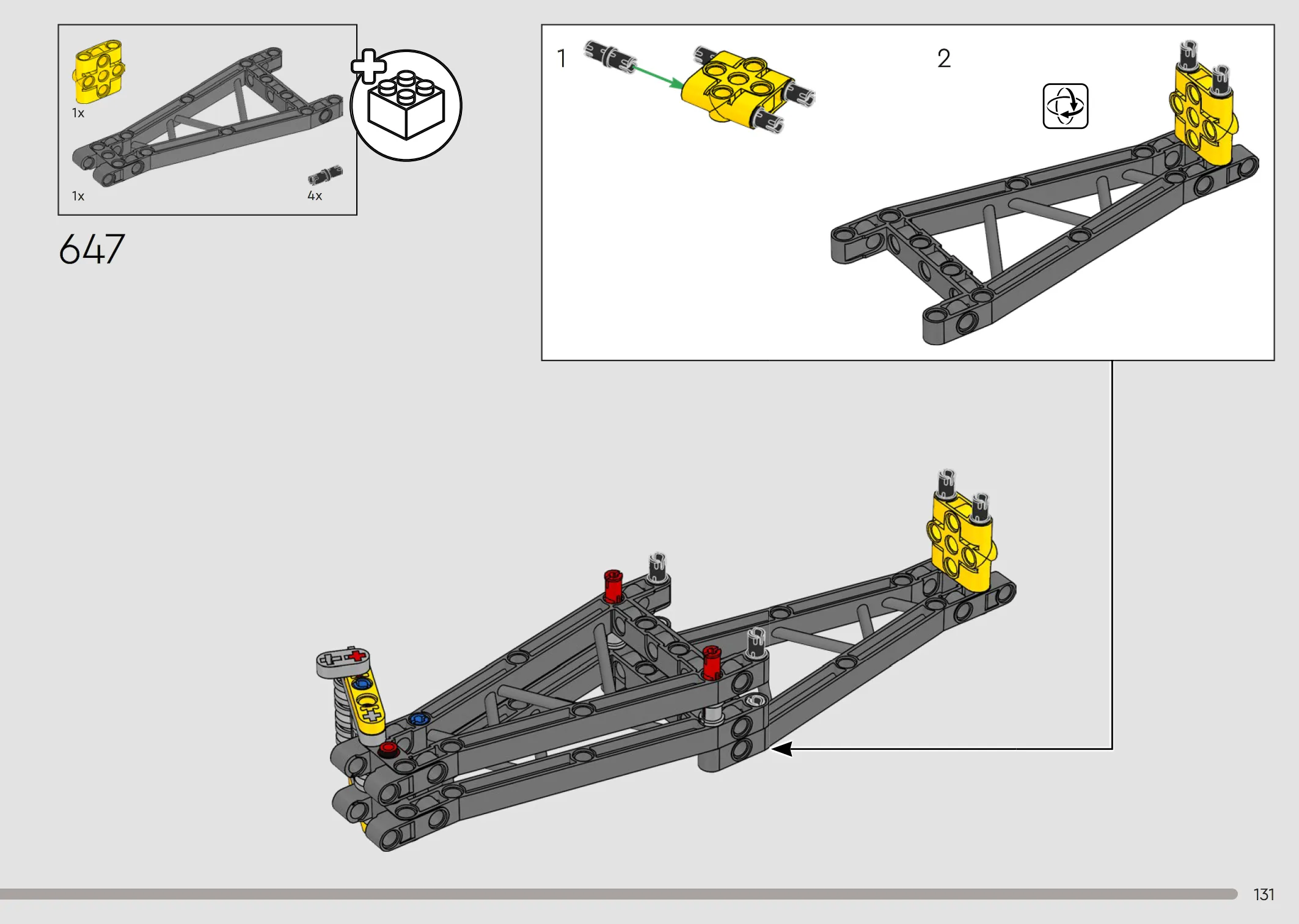 1x

1x

4x

647

1

2

131