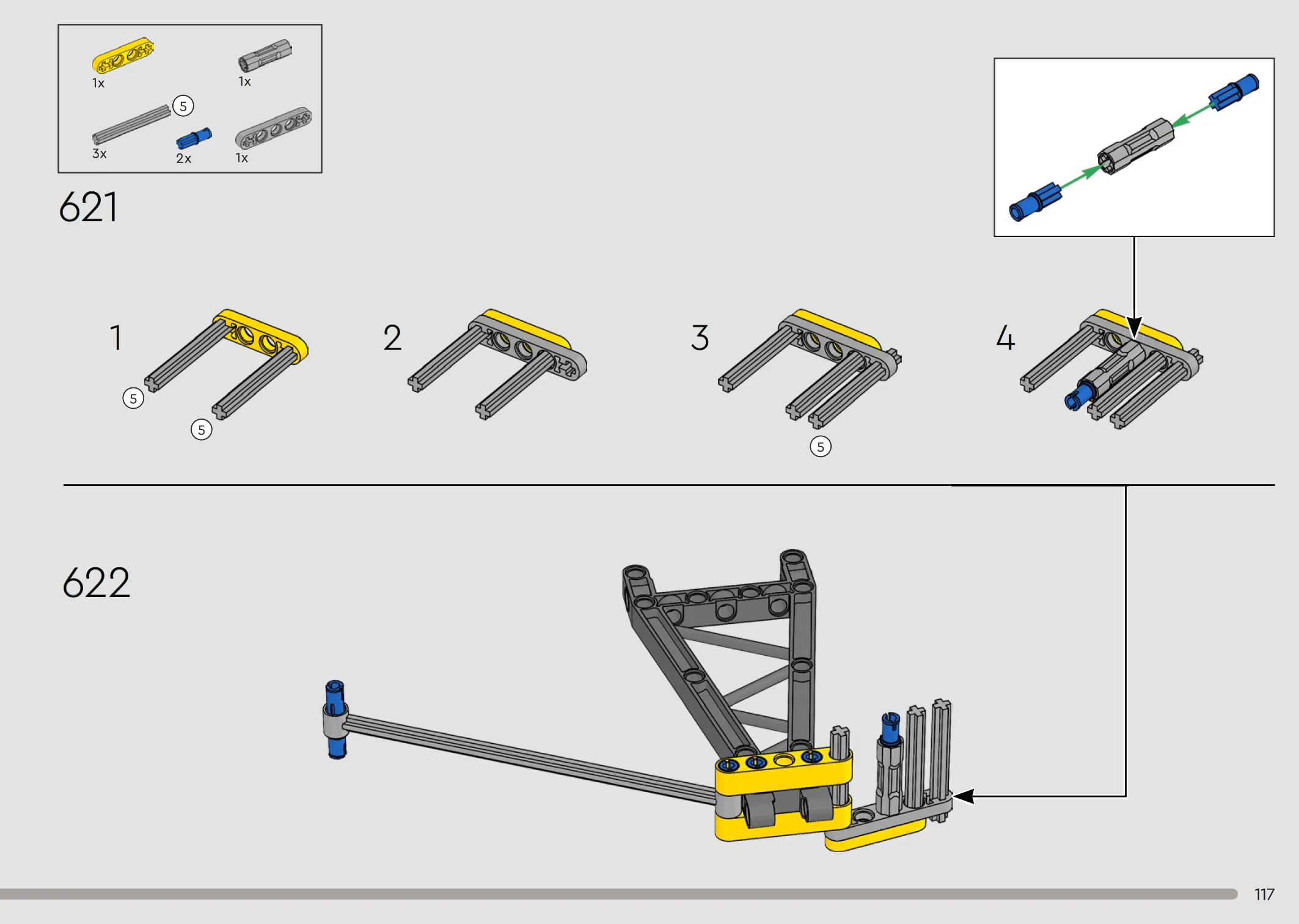 1x
1x
5
3x
2x
1x

621

1
5
5
2
3
5
4

622

117