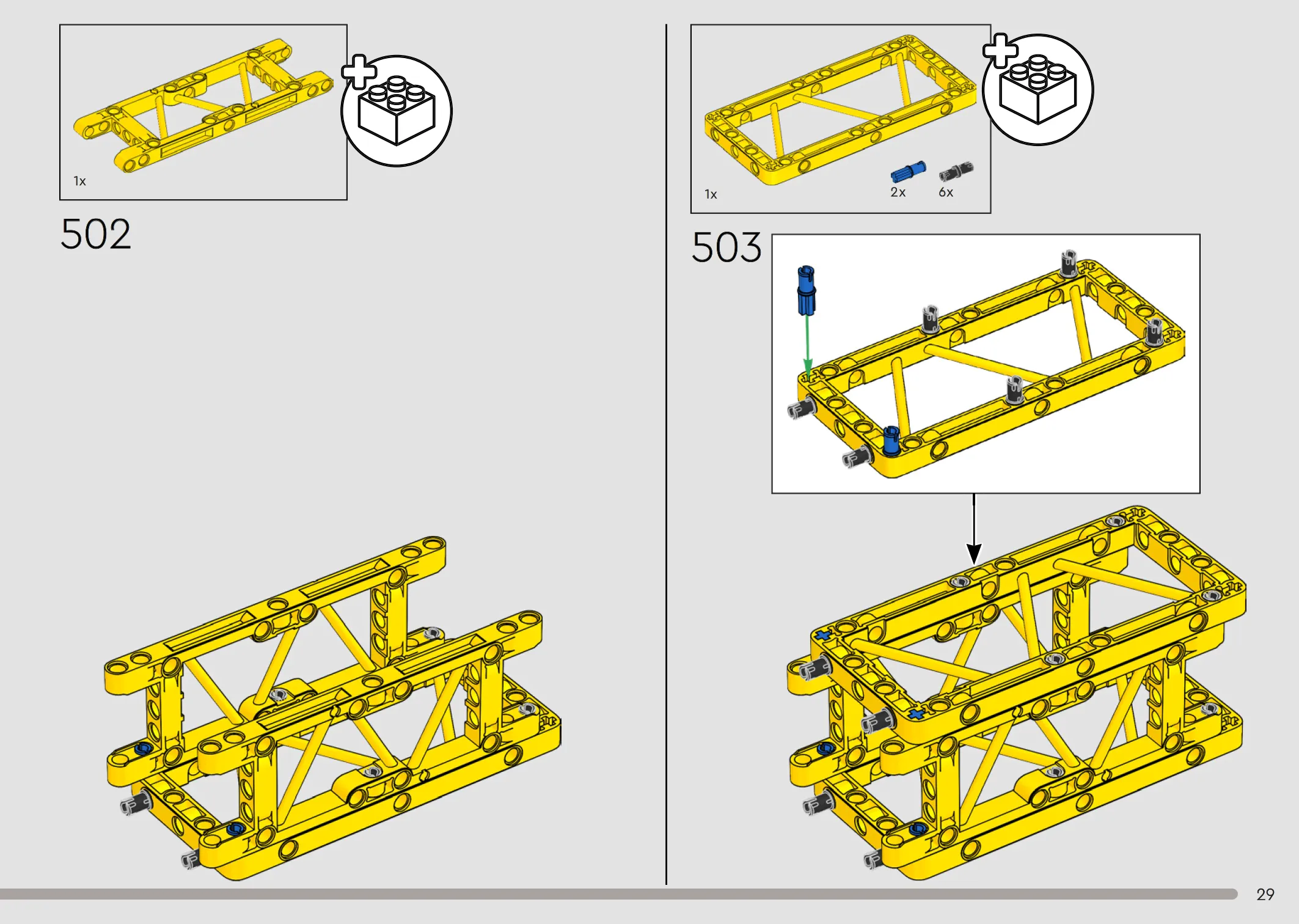 1x

502

1x

2x

6x

503

29