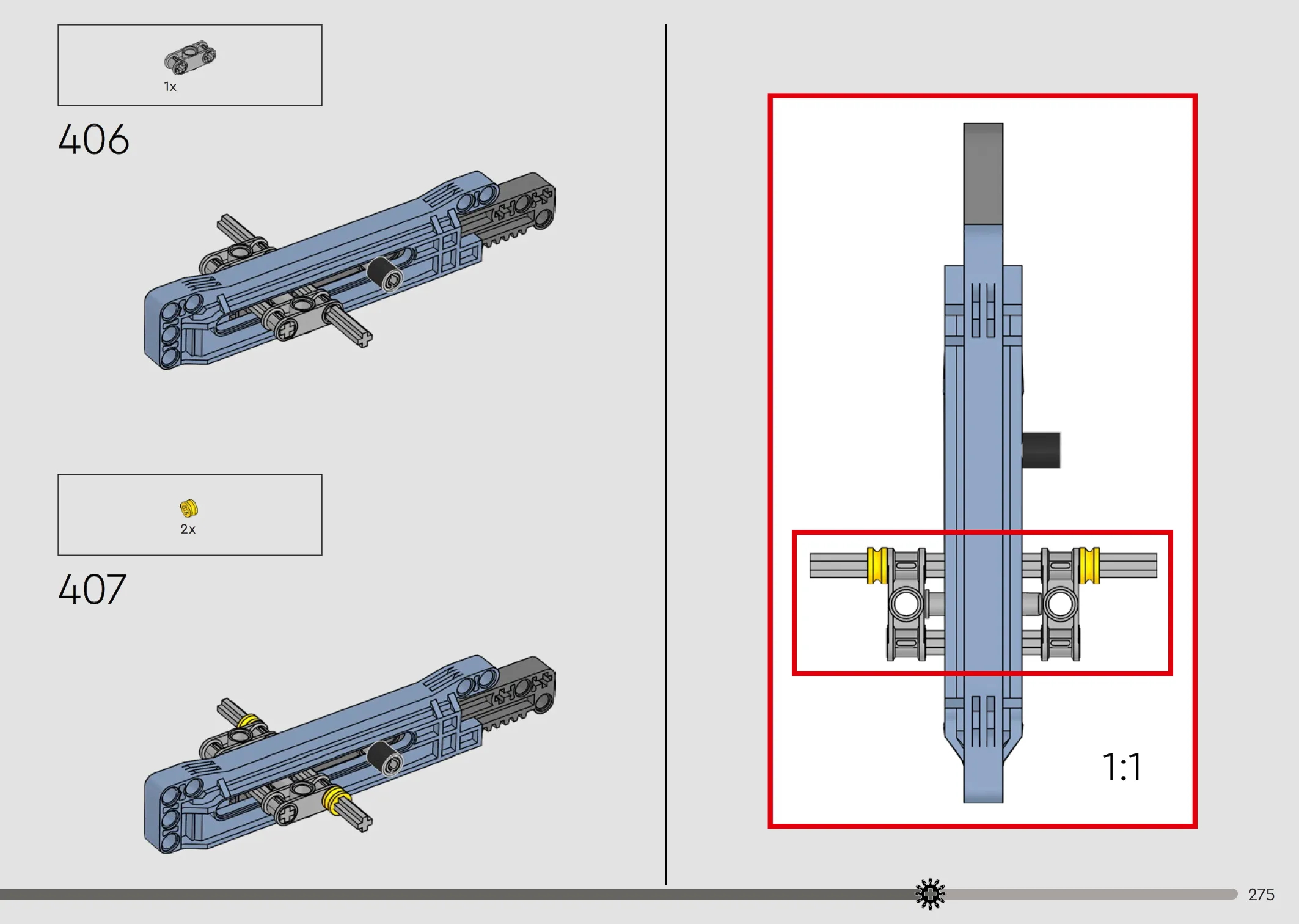 1x

406

2x

407

1:1

275