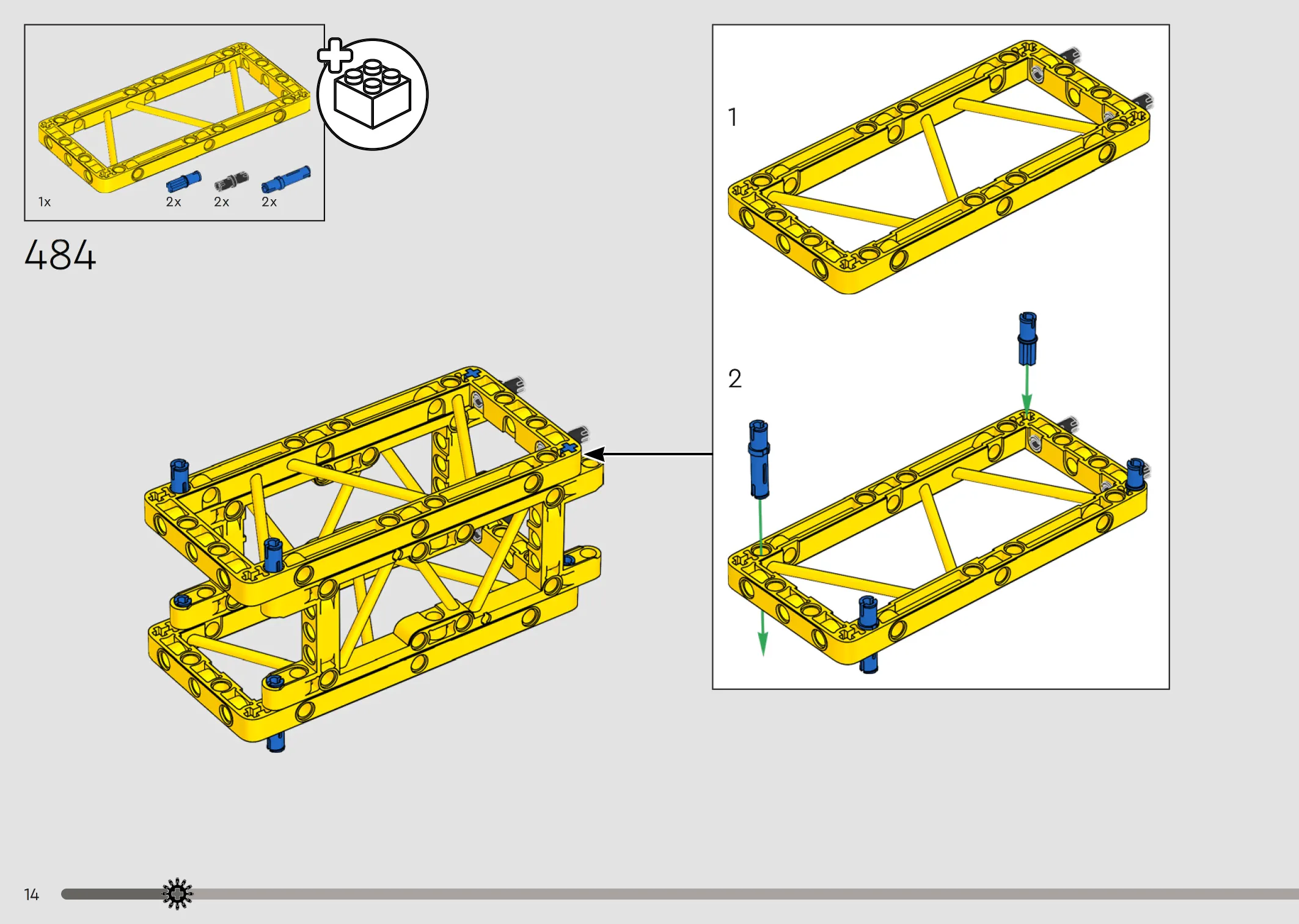 1x
2x
2x
2x

484

1

2

14