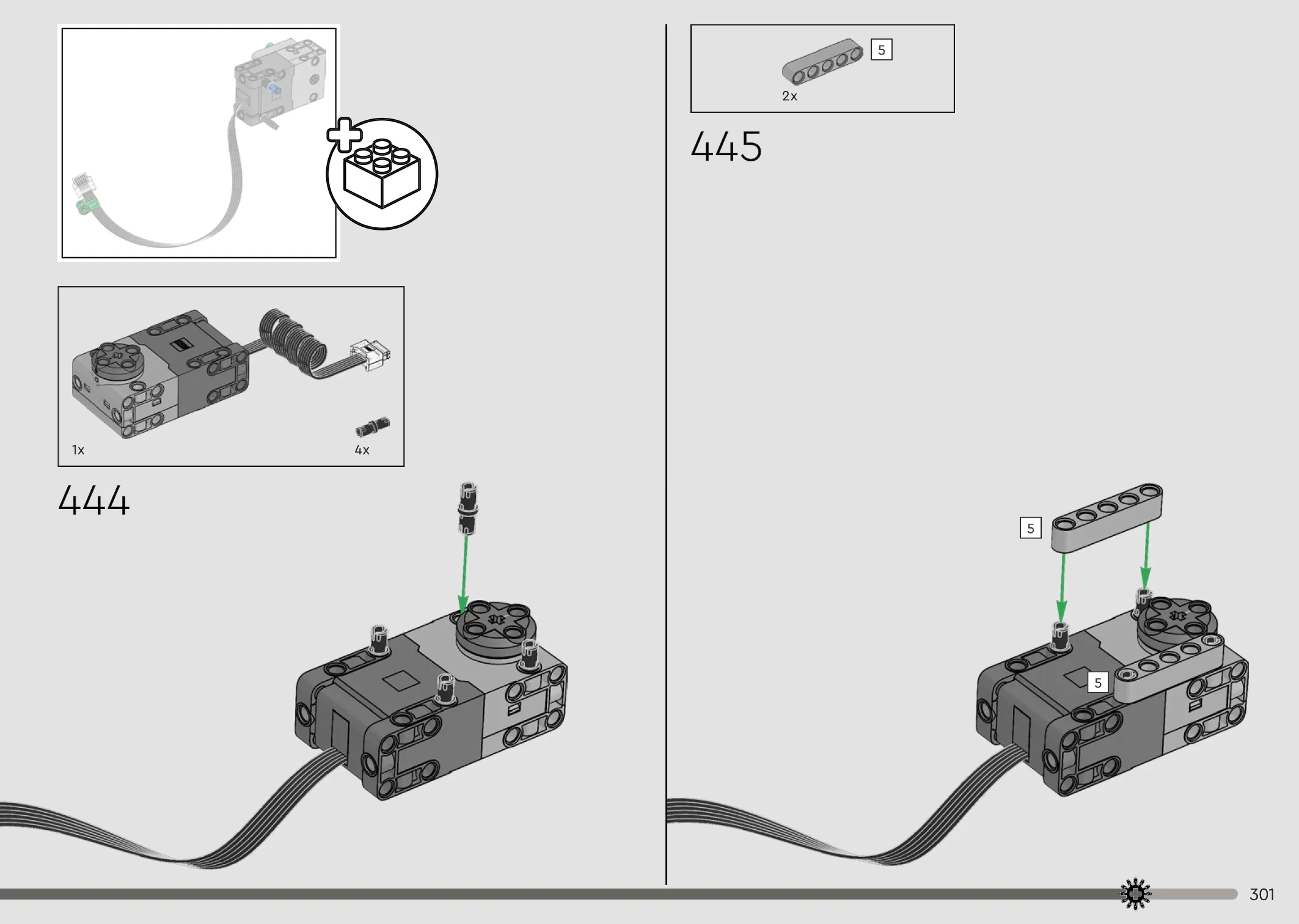 1x

4x

444

5

2x

445

5

5

301