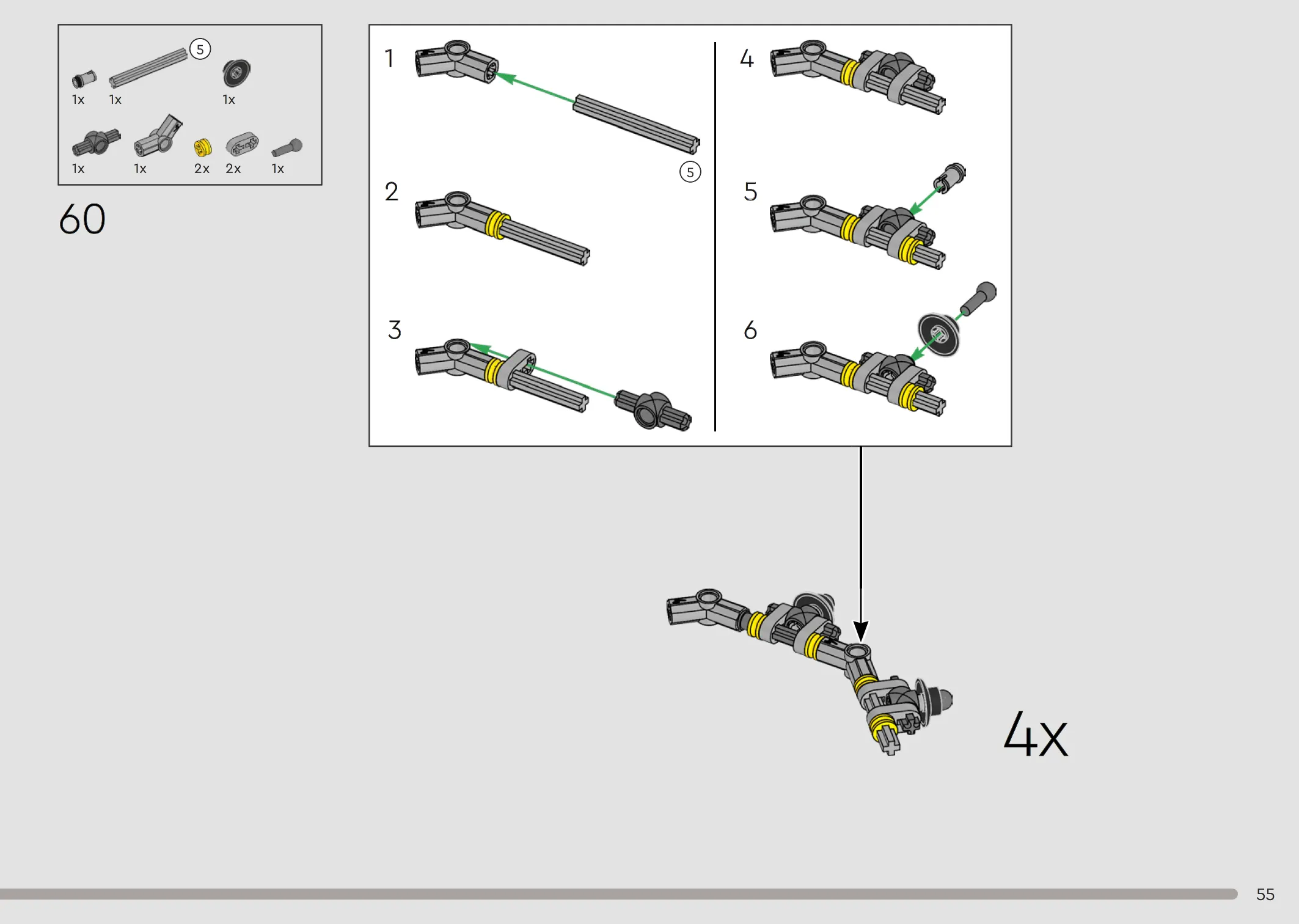 5
1x 1x 1x
1x 1x 2x 2x 1x

60

1

5

2

3

4

5

6

4x

55