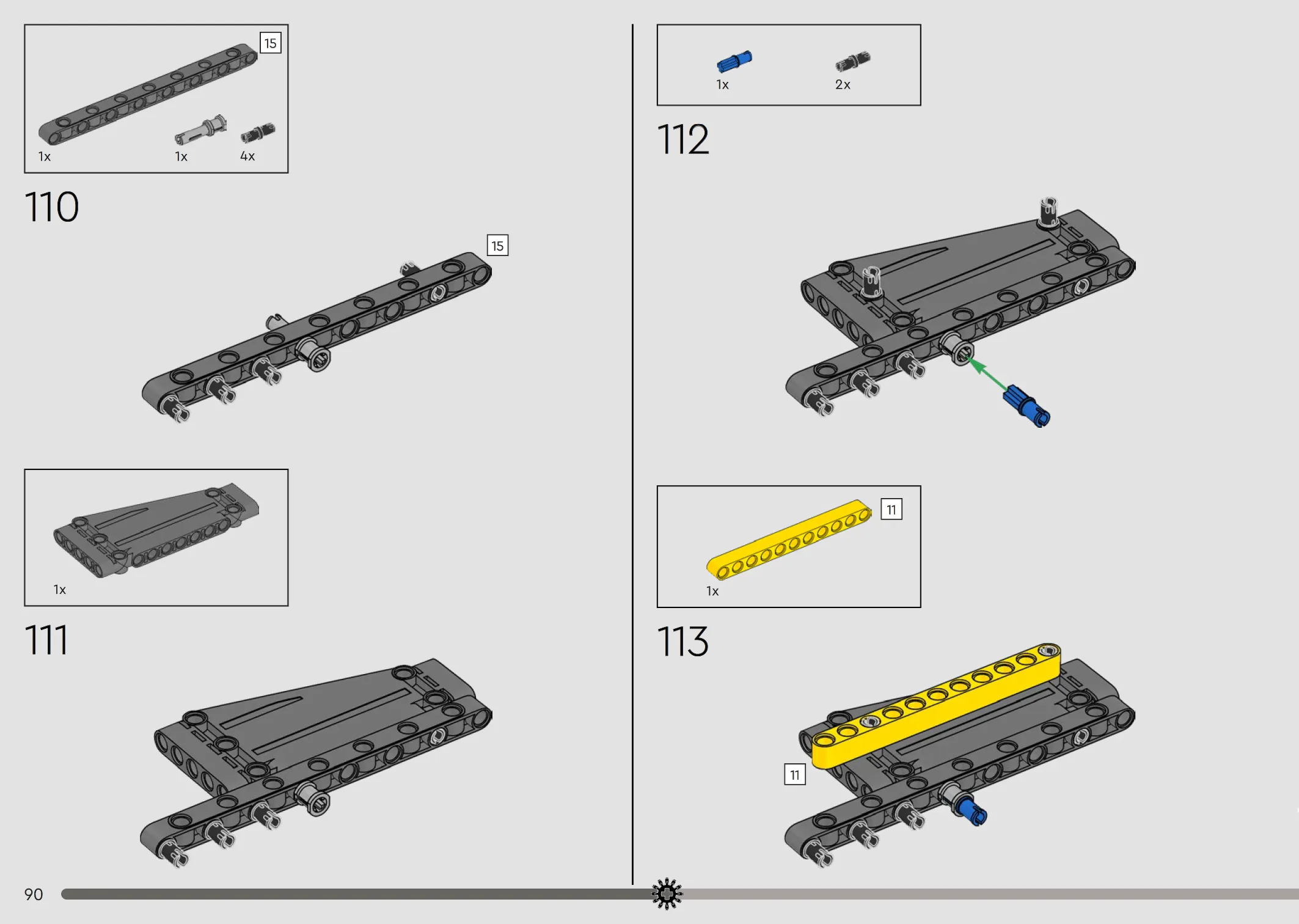 15

1x 1x 4x

110

15

1x

111

1x 2x

112

11

1x

113

11

90