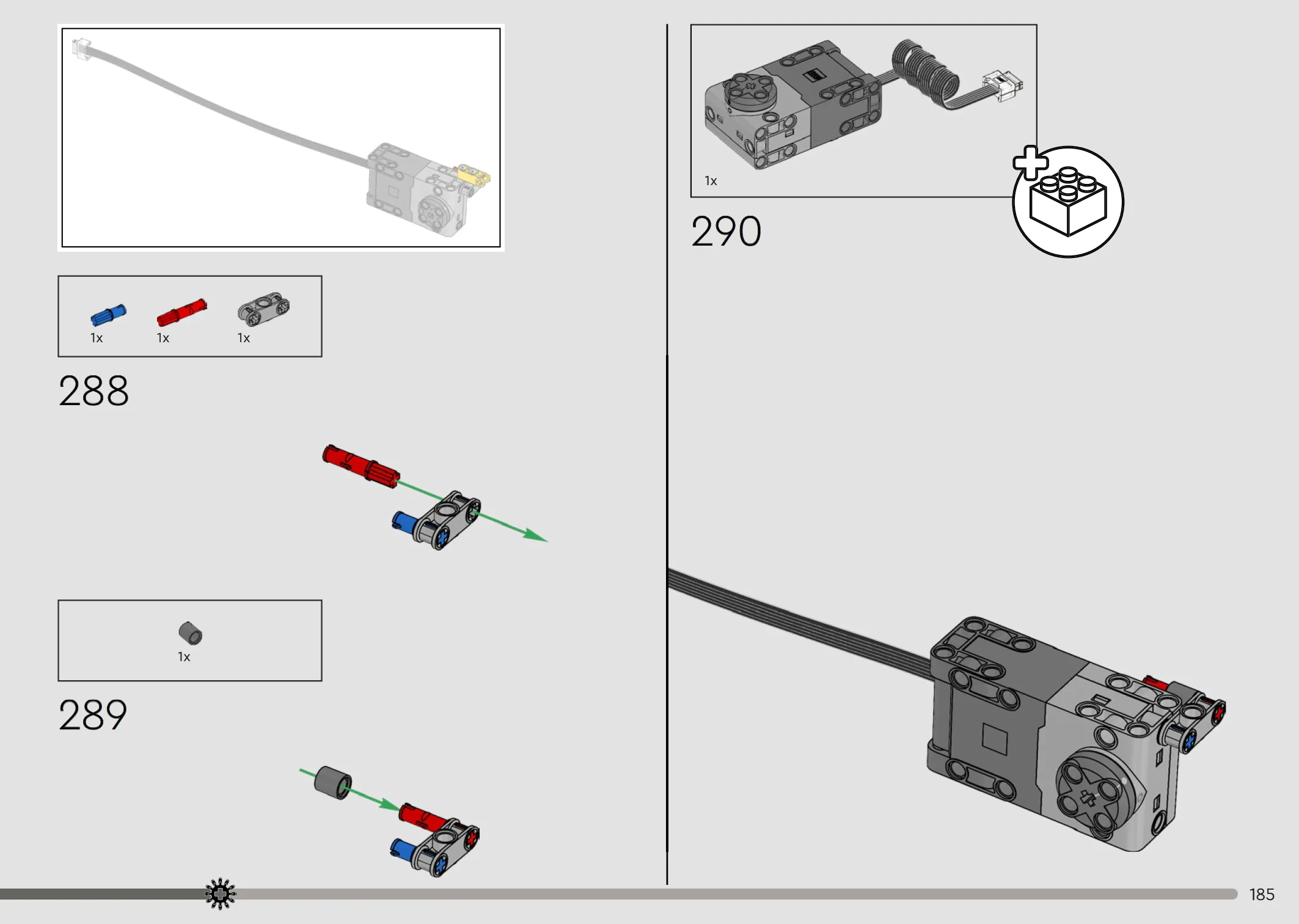 1x 1x 1x

288

1x

289

1x

290

185