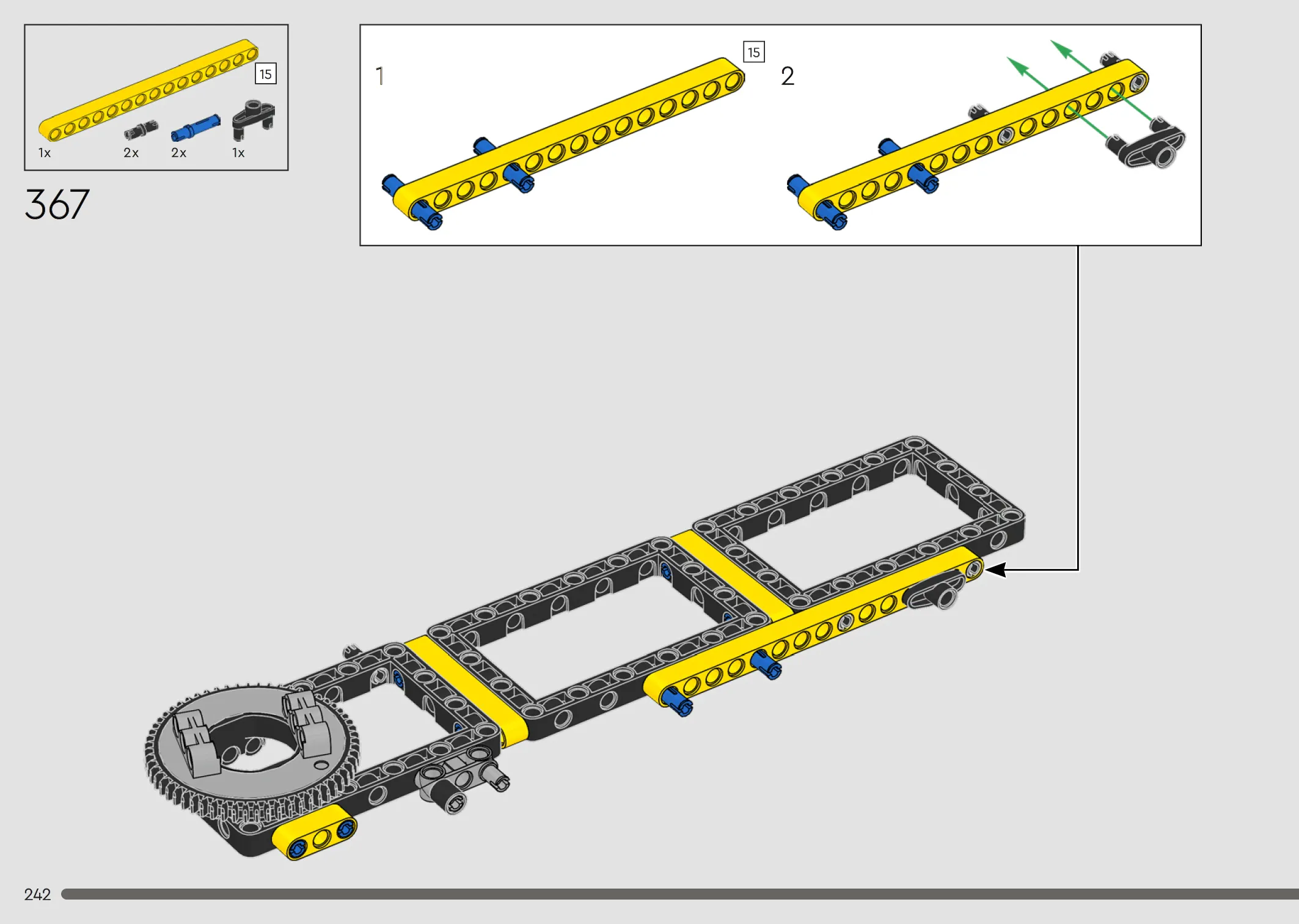 15
1x 2x 2x 1x

367

1
15

2

242