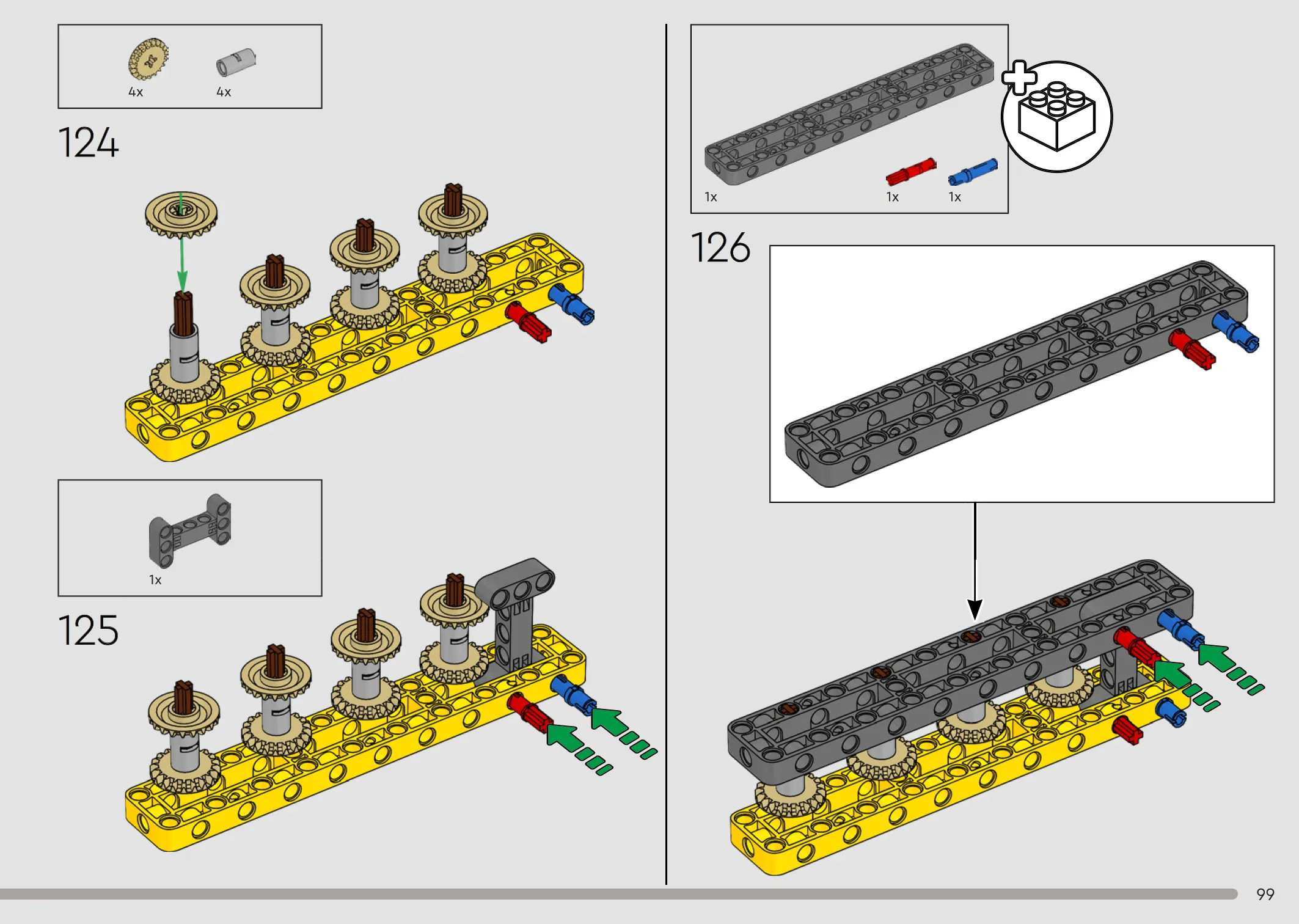 4x
4x

124

1x

125

1x
1x
1x

126

99