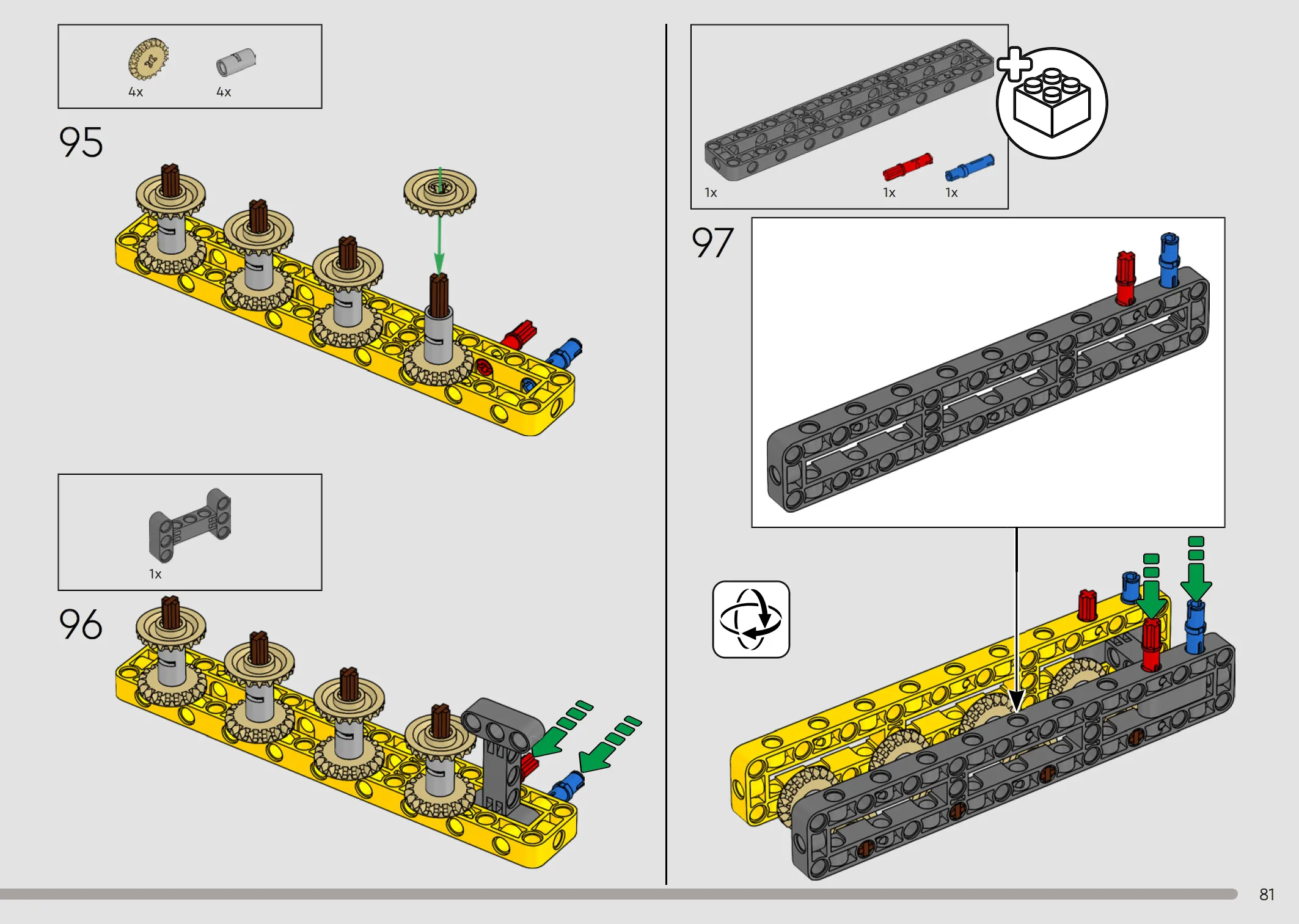 4x

4x

95

1x

96

1x

1x

1x

97

81