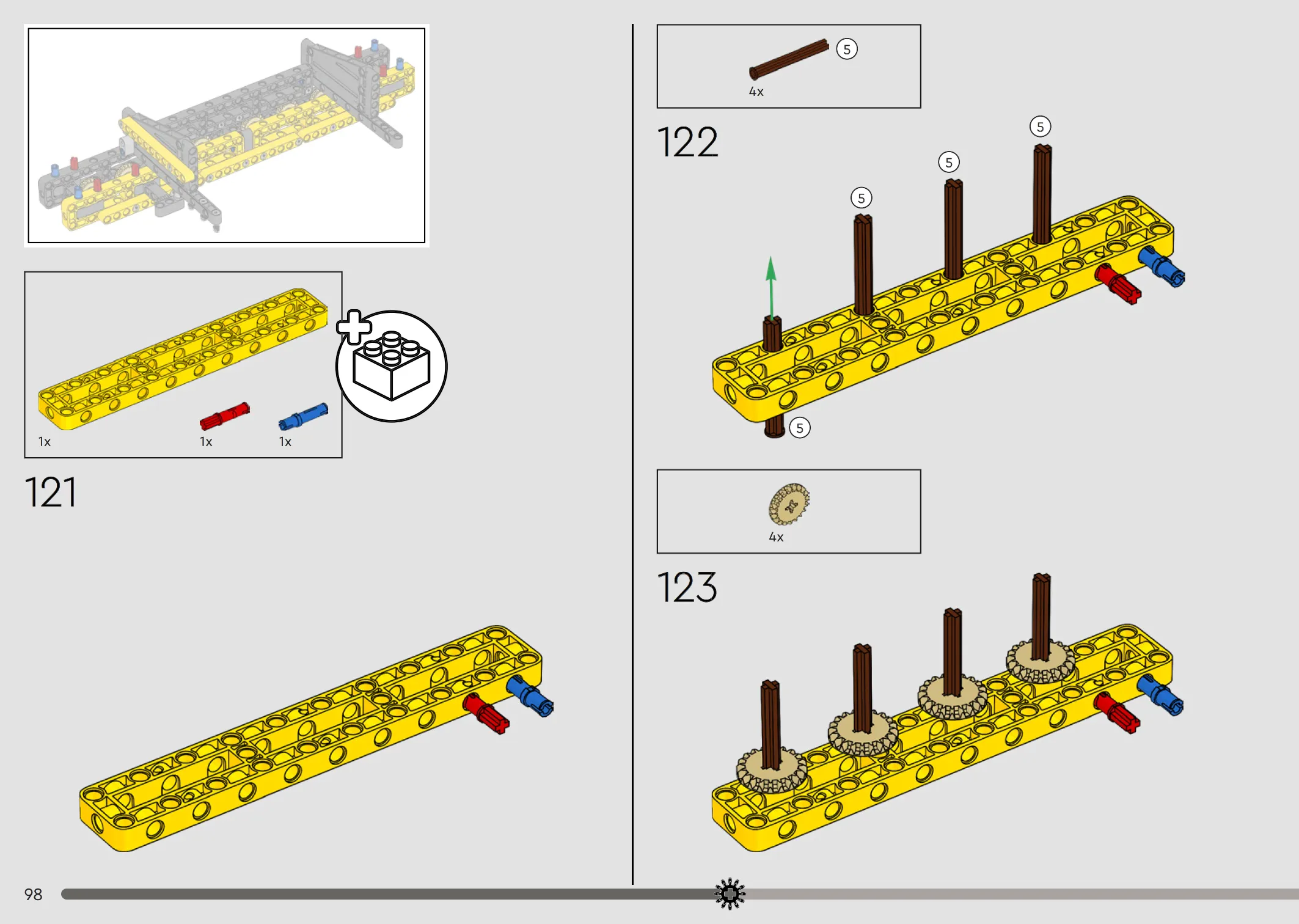 1x
1x
1x

121

5
4x

122

5
5
5
5

4x

123

98