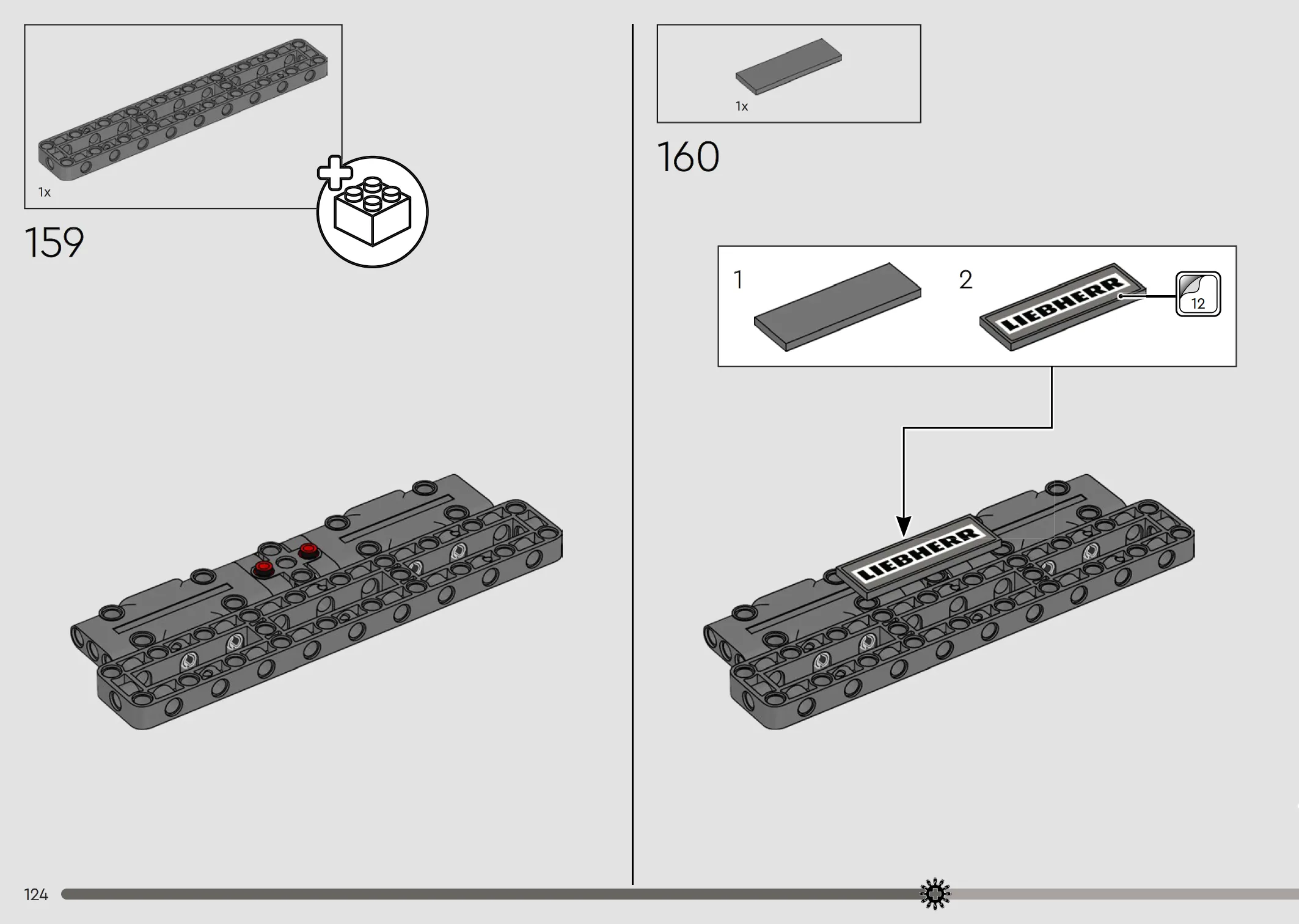 1x

159

1x

160

1

2

LIEBHERR

12

LIEBHERR

124