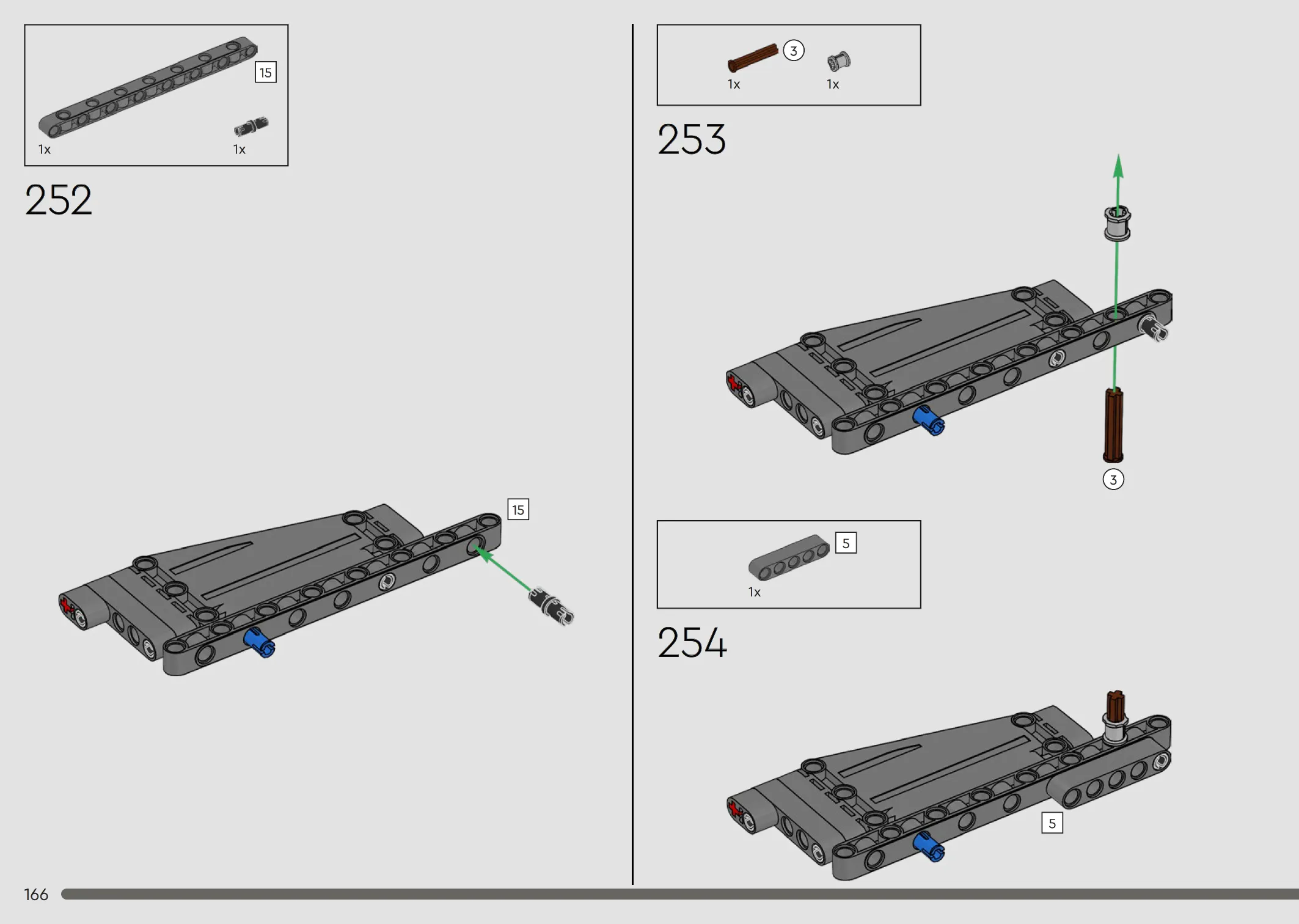 15
1x
1x

252

15

3
1x
1x

253

3

5
1x

254

5

166