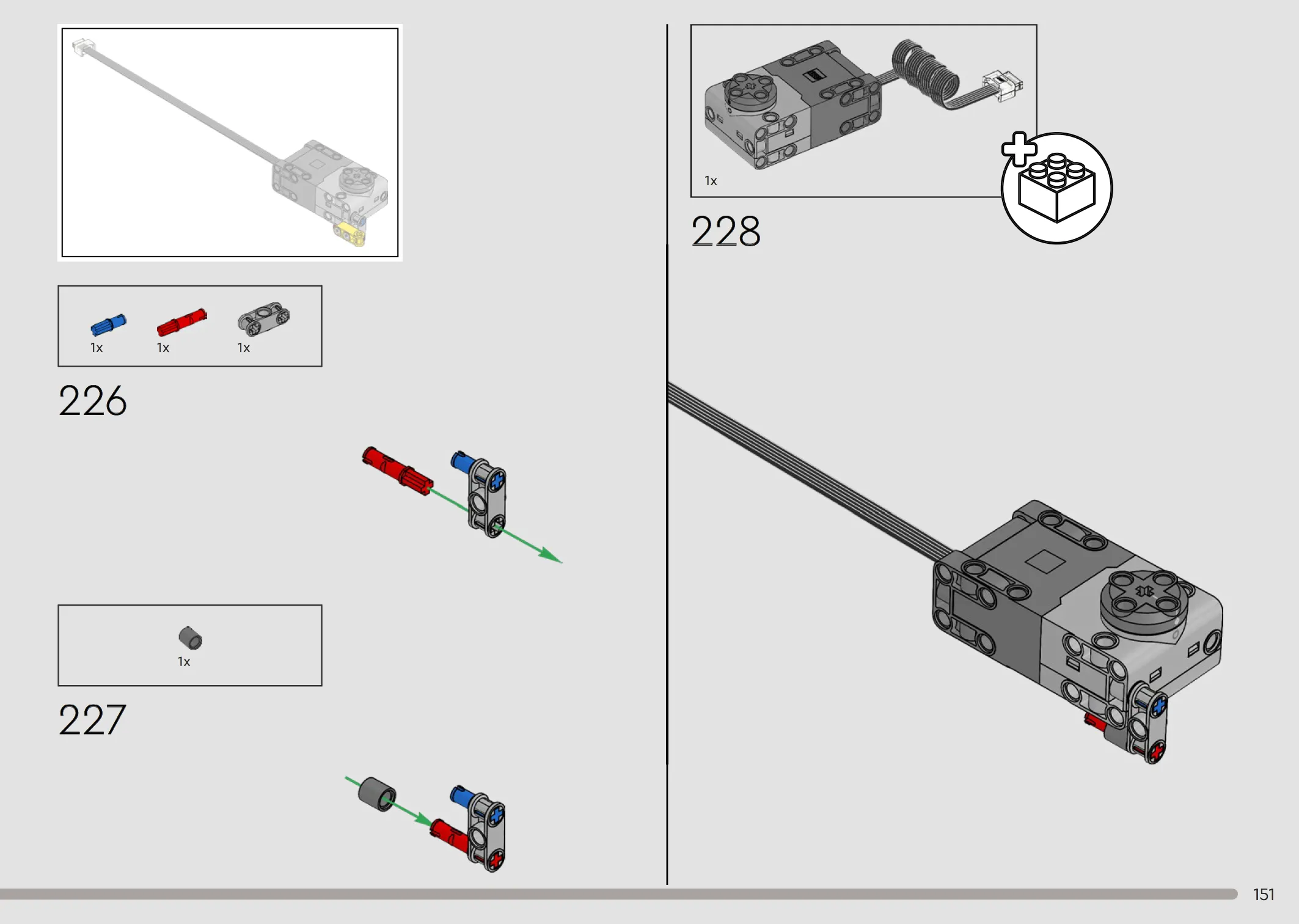 1x 1x 1x

226

1x

227

1x

228

151