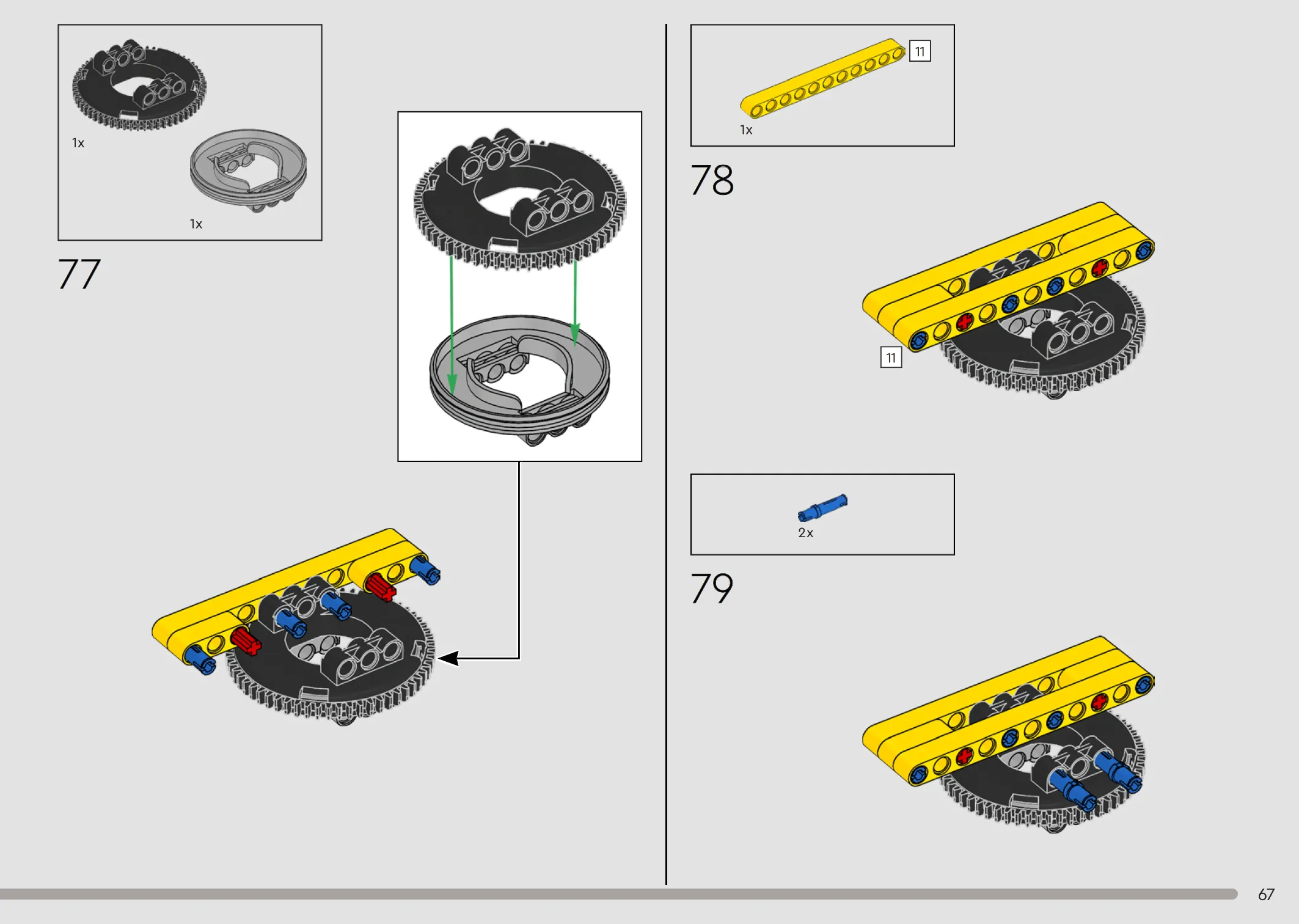 1x

1x

77

11

1x

78

11

2x

79

67