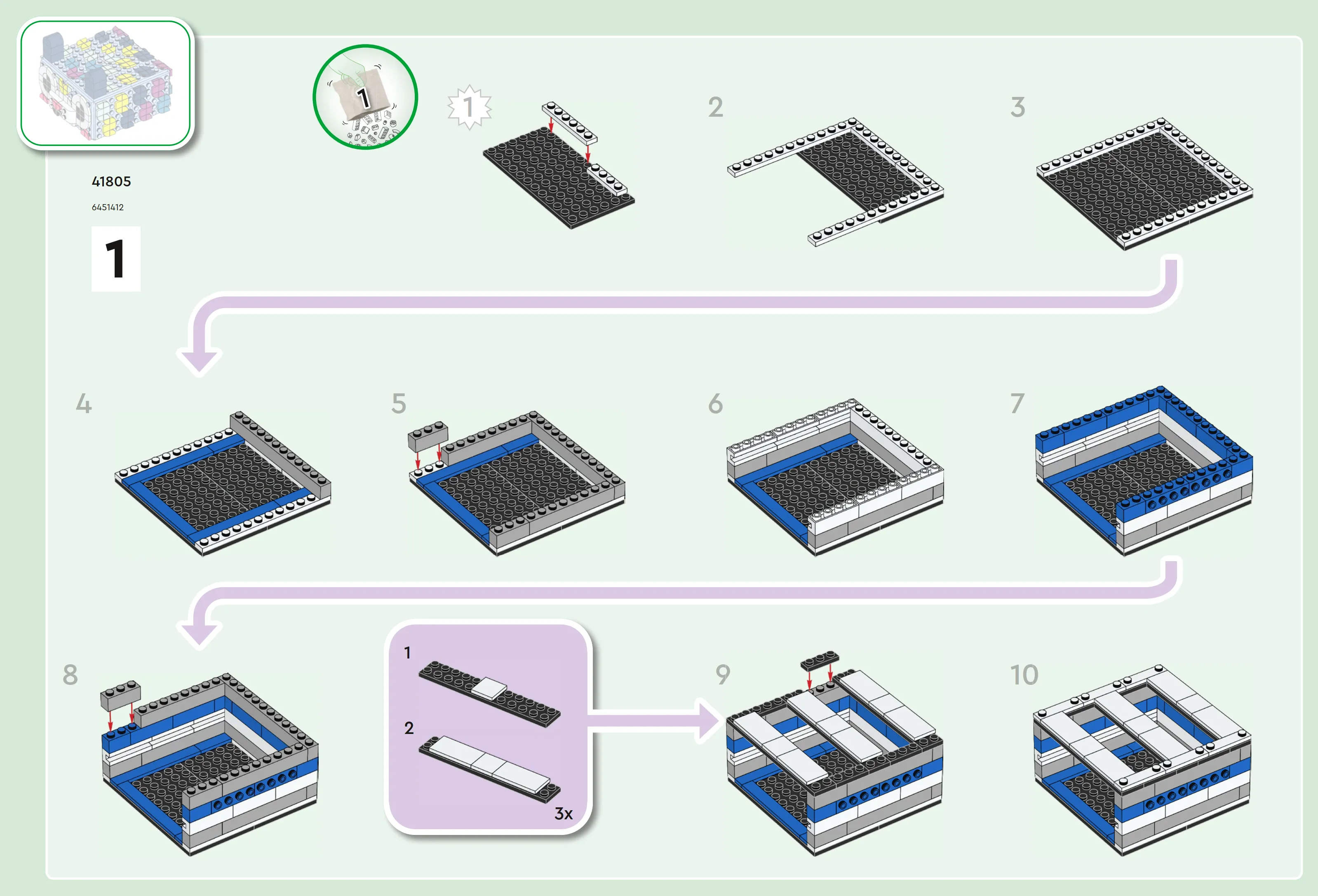 41805

6451412

1

1

1

2

3

4

5

6

7

8

1

2

3x

9

10