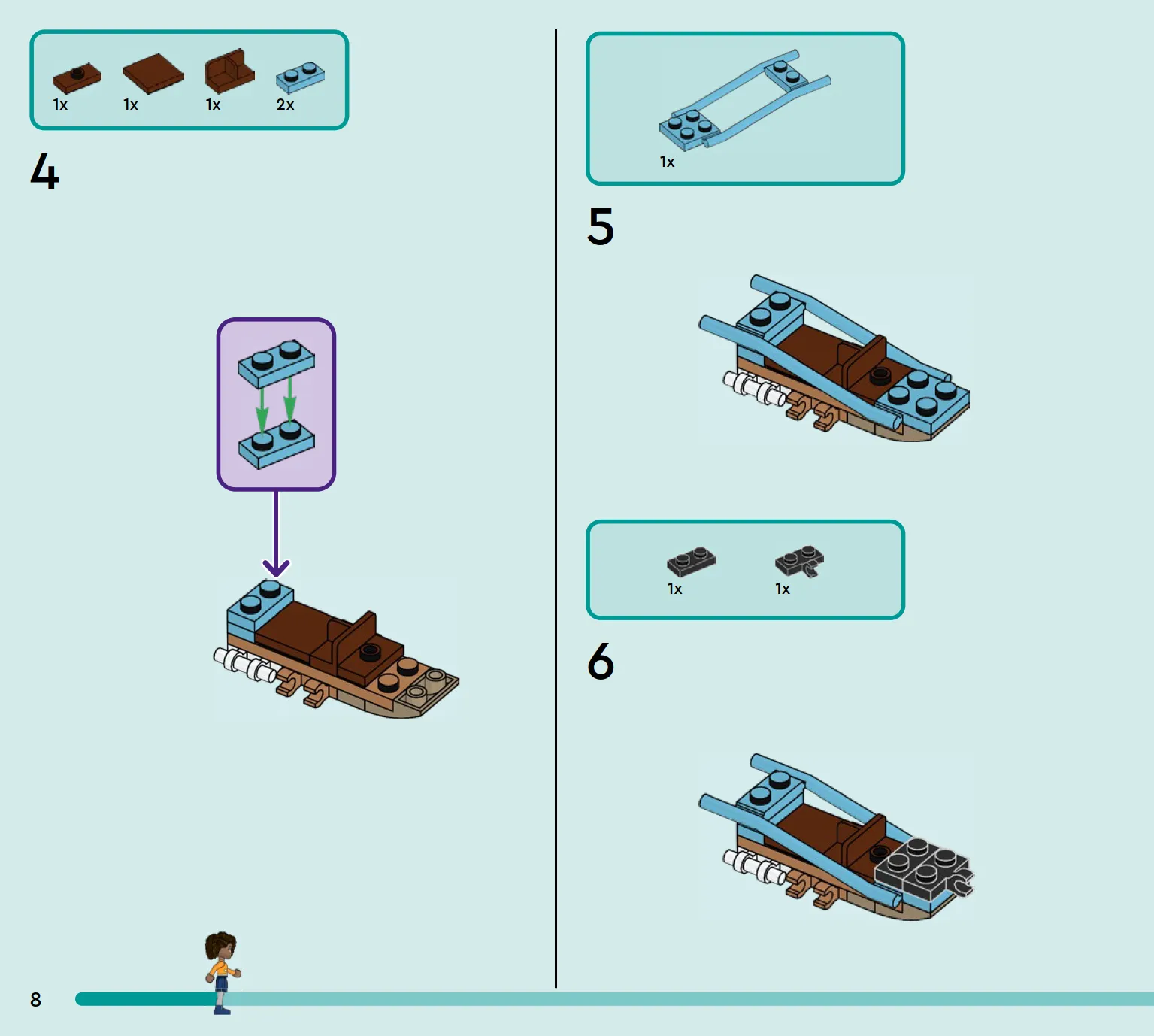 1x 1x 1x 2x

4

1x

5

1x 1x

6

8