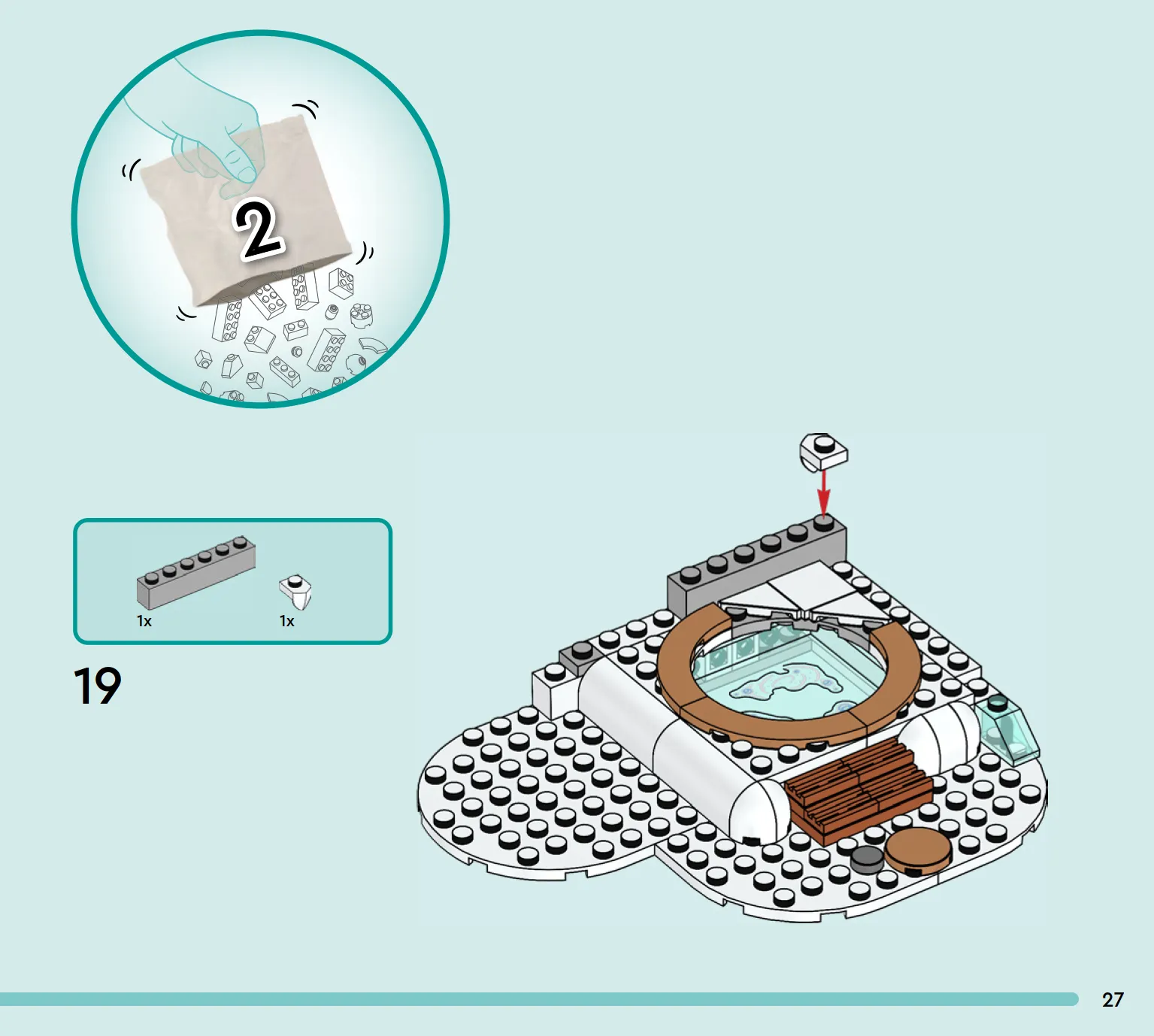 2

1x
1x

19

27