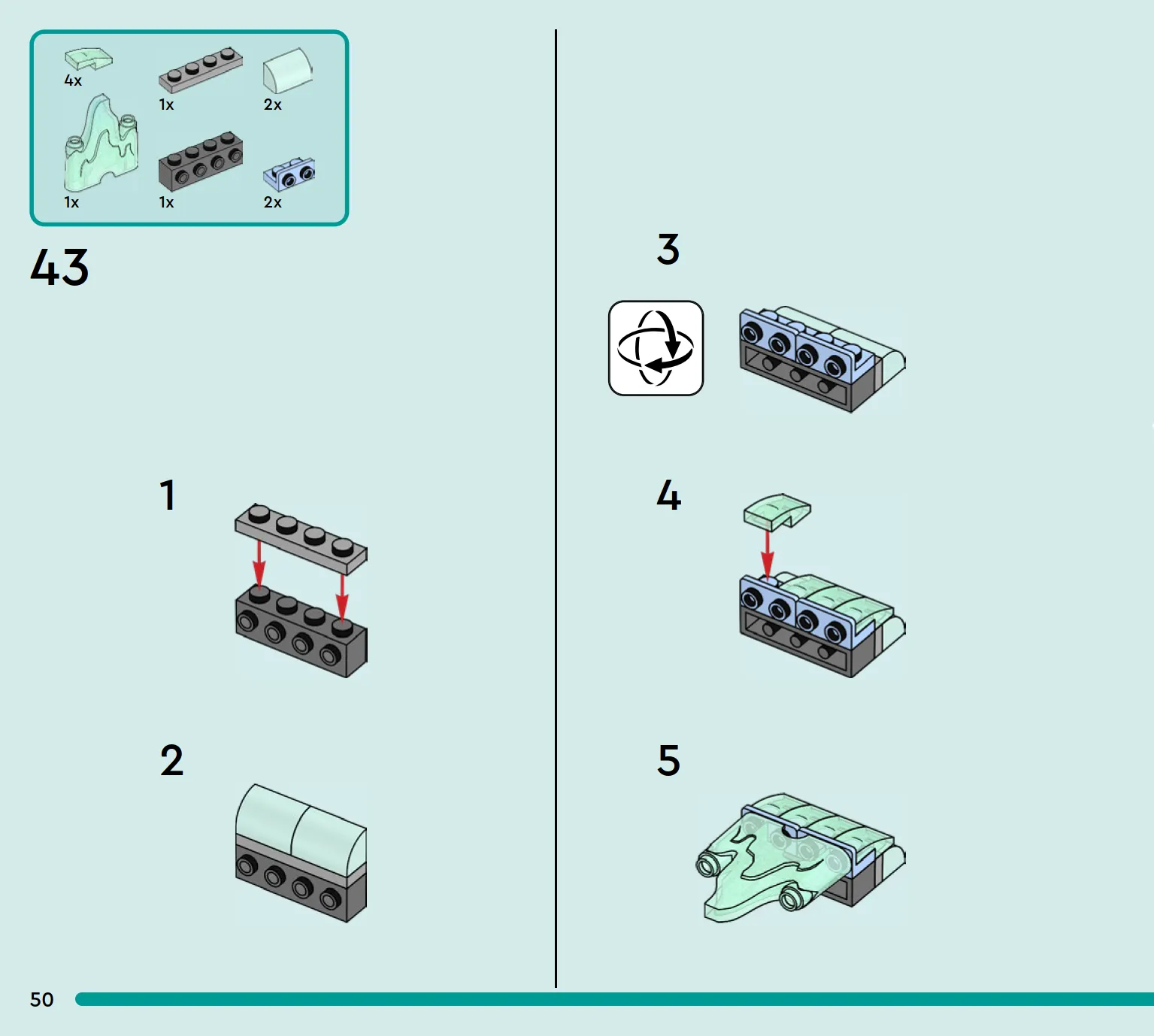 4x
1x
2x
1x
1x
2x

43

1

2

3

4

5

50