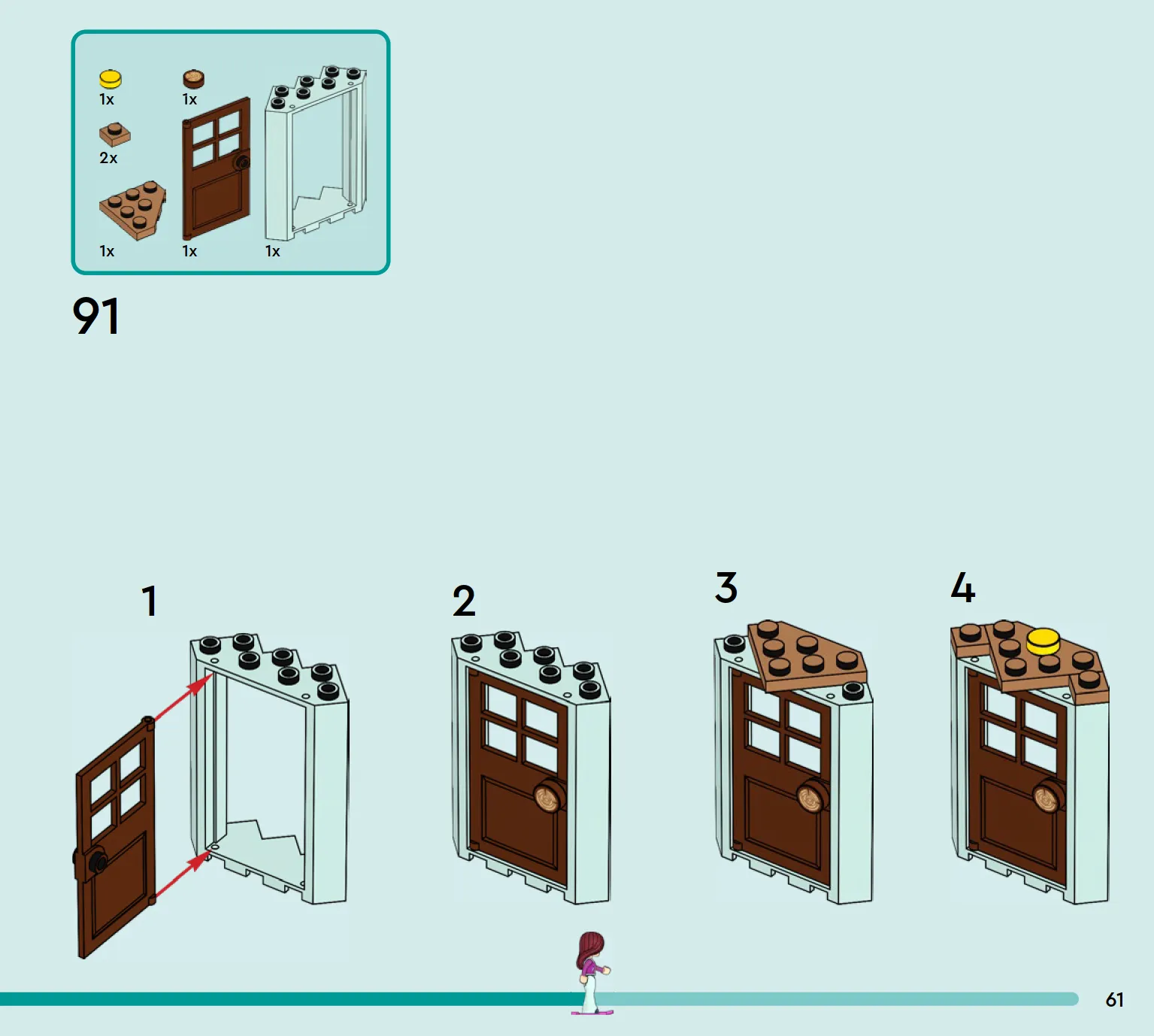 1x
1x
2x
1x
1x
1x

91

1
2
3
4

61