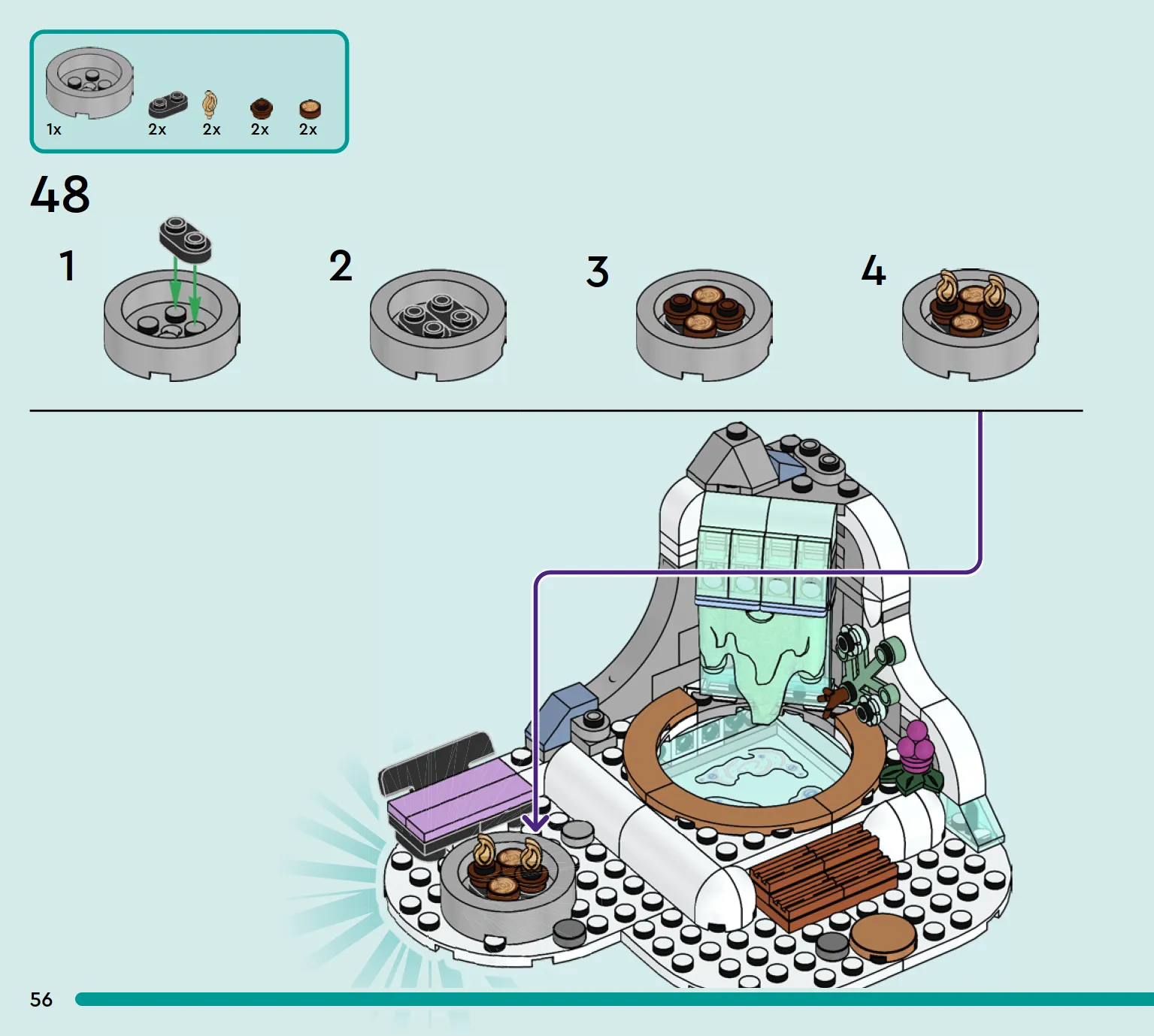 1x 2x 2x 2x 2x

48

1

2

3

4

56