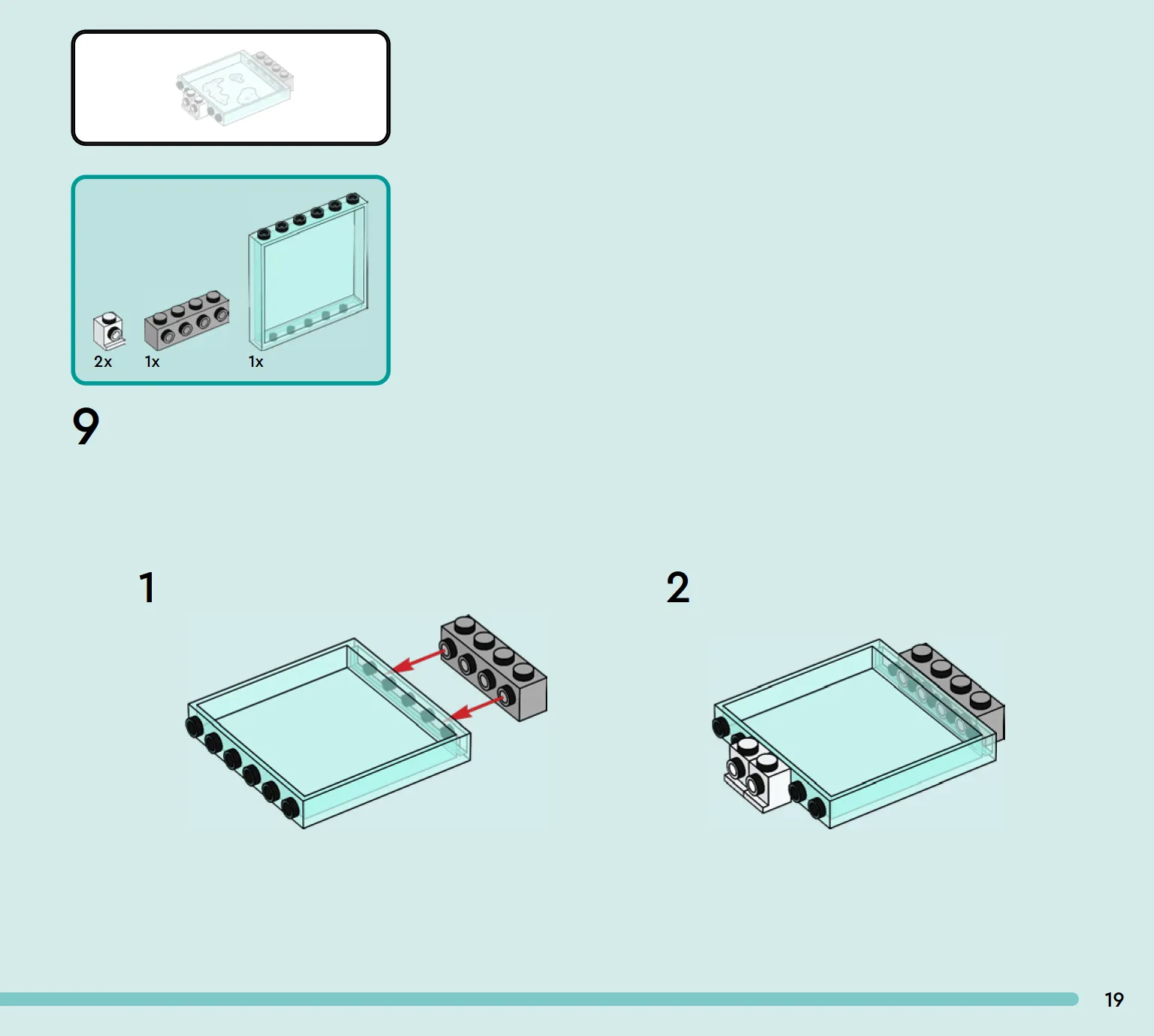 2x 1x 1x

9

1

2

19