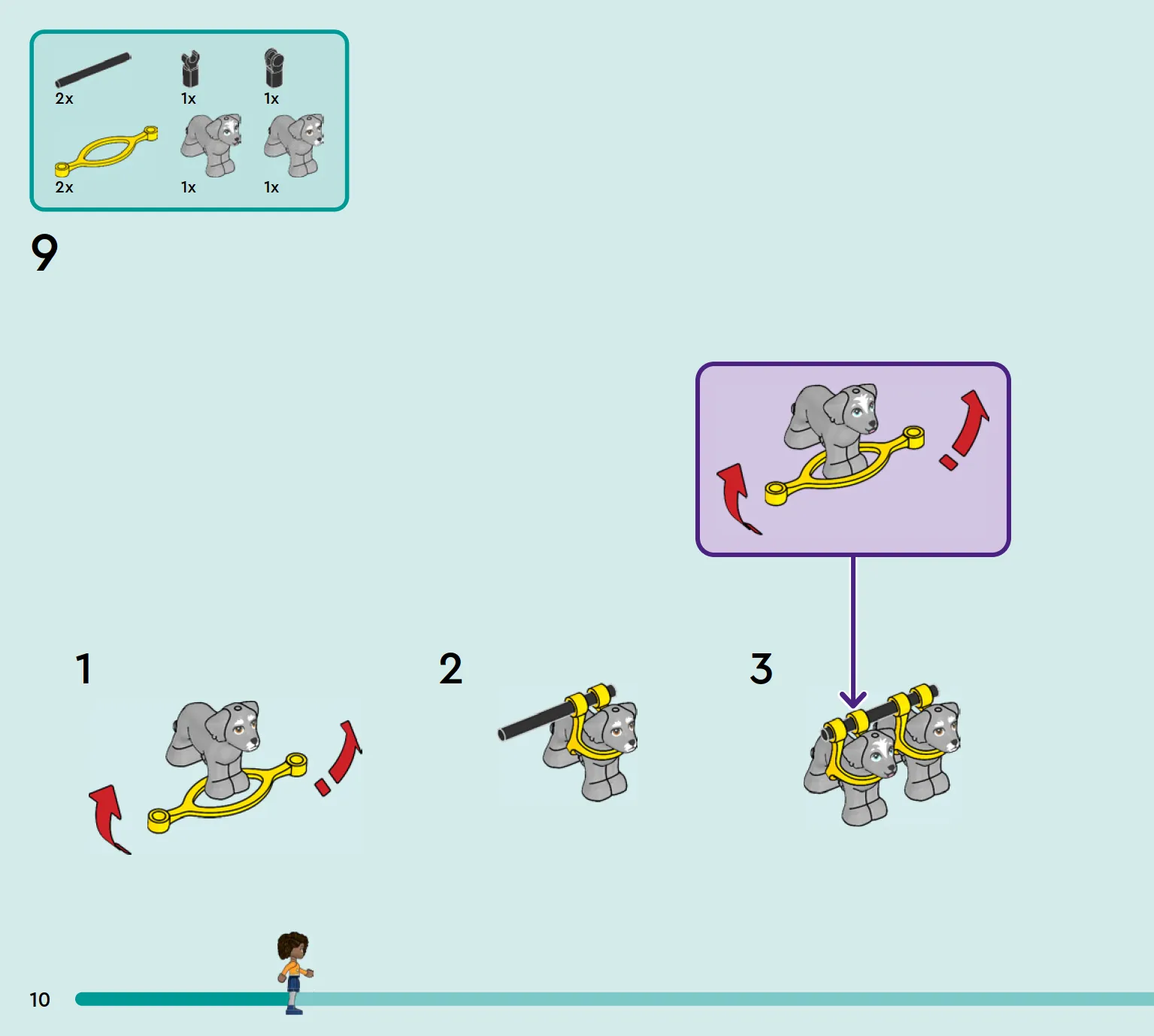 2x
1x
1x
2x
1x
1x

9

1

2

3

10