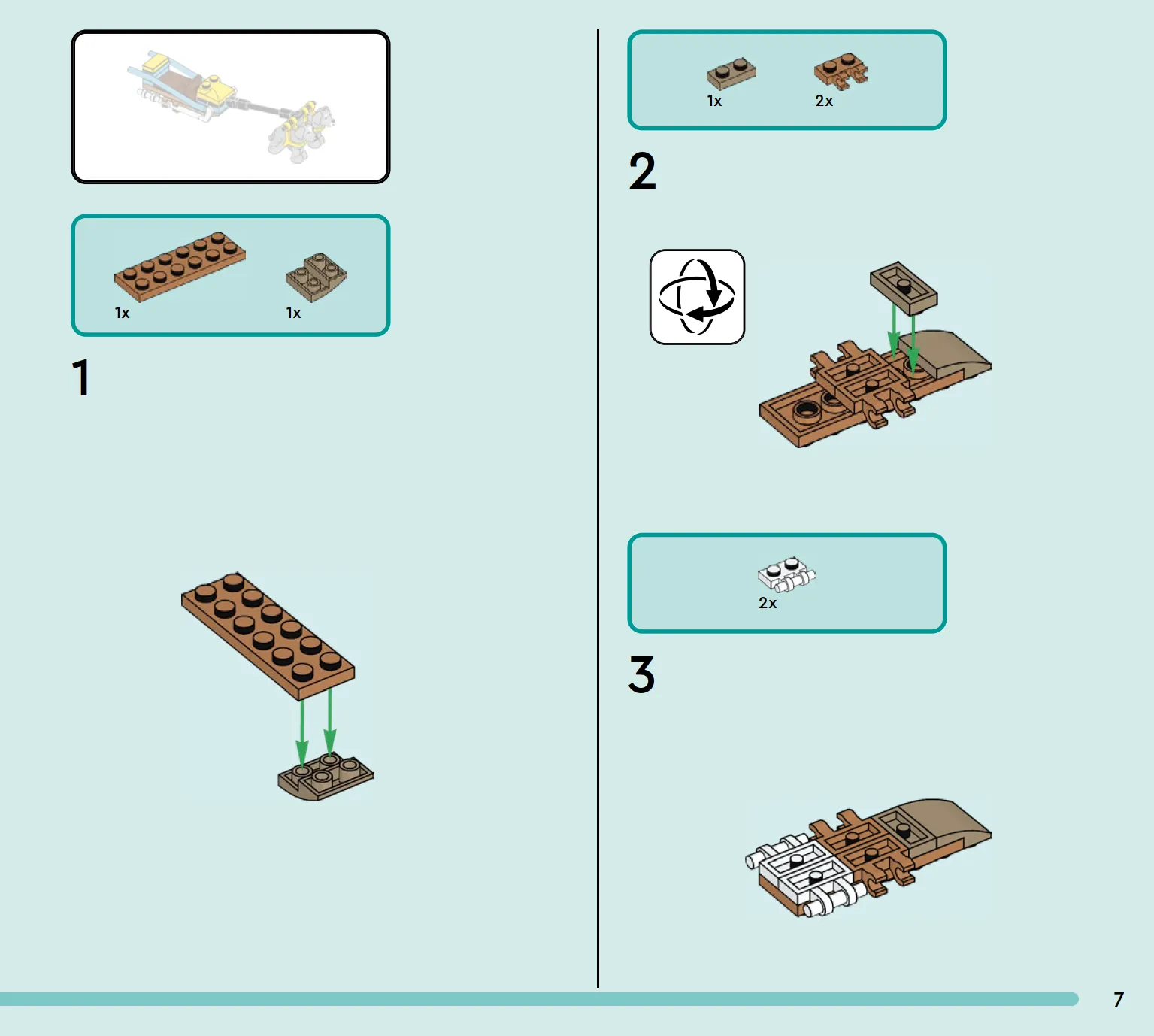 1x
1x

1

1x
2x

2

2x

3

7