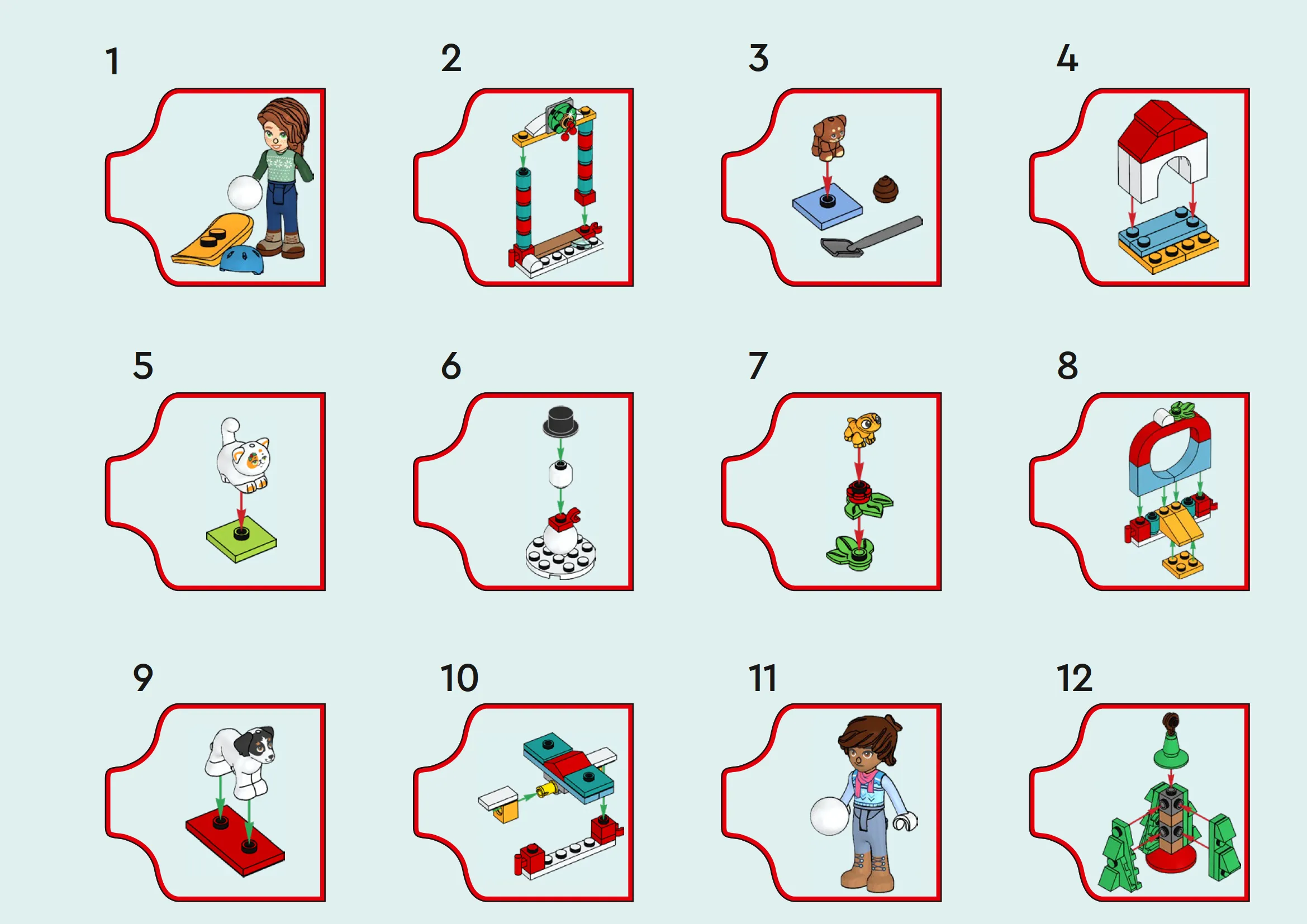 1

2

3

4

5

6

7

8

9

10

11

12