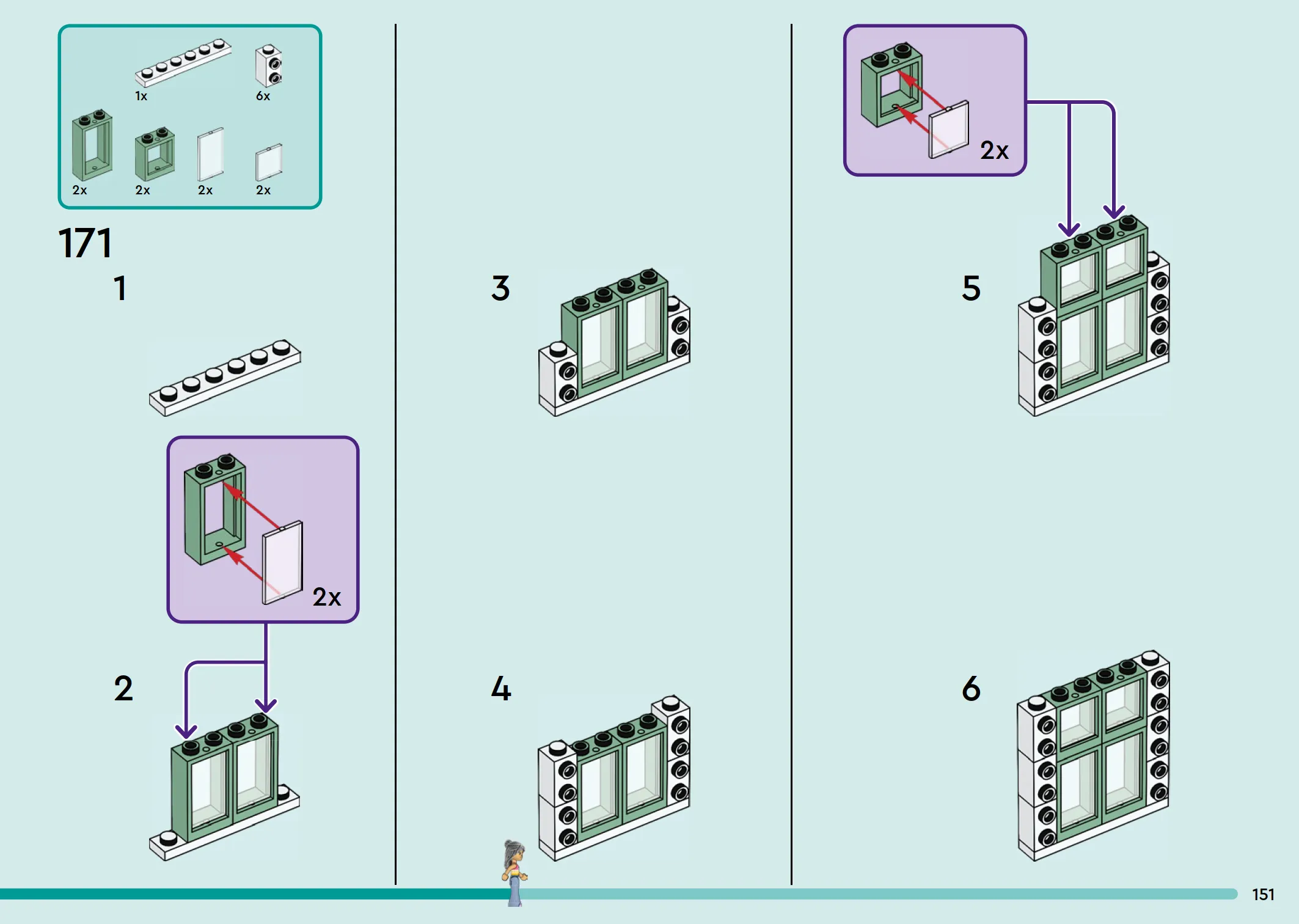 1x
6x
2x
2x
2x
2x

171

1

2x

2

3

4

2x

5

6

151