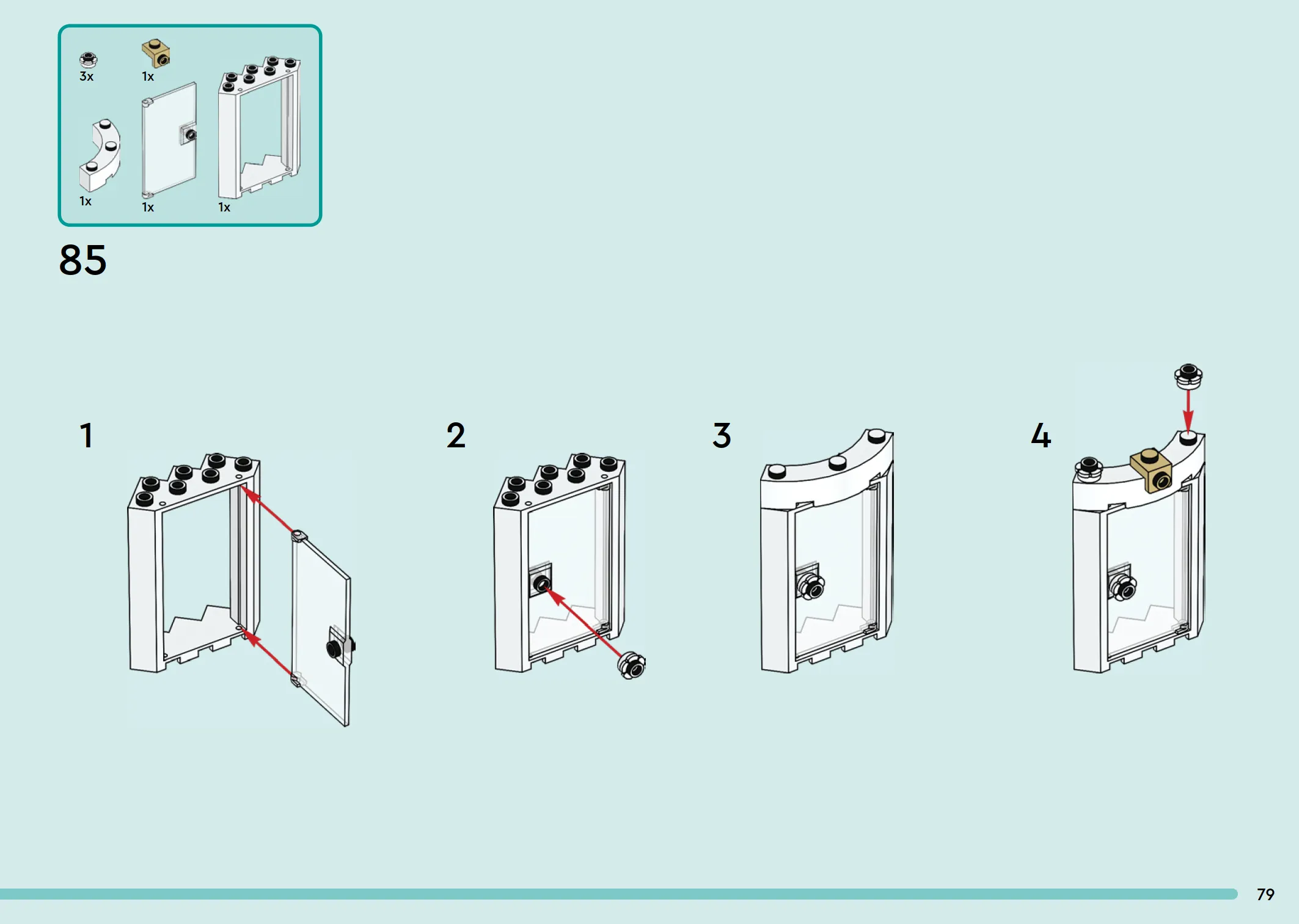 3x
1x
1x
1x
1x

85

1

2

3

4

79