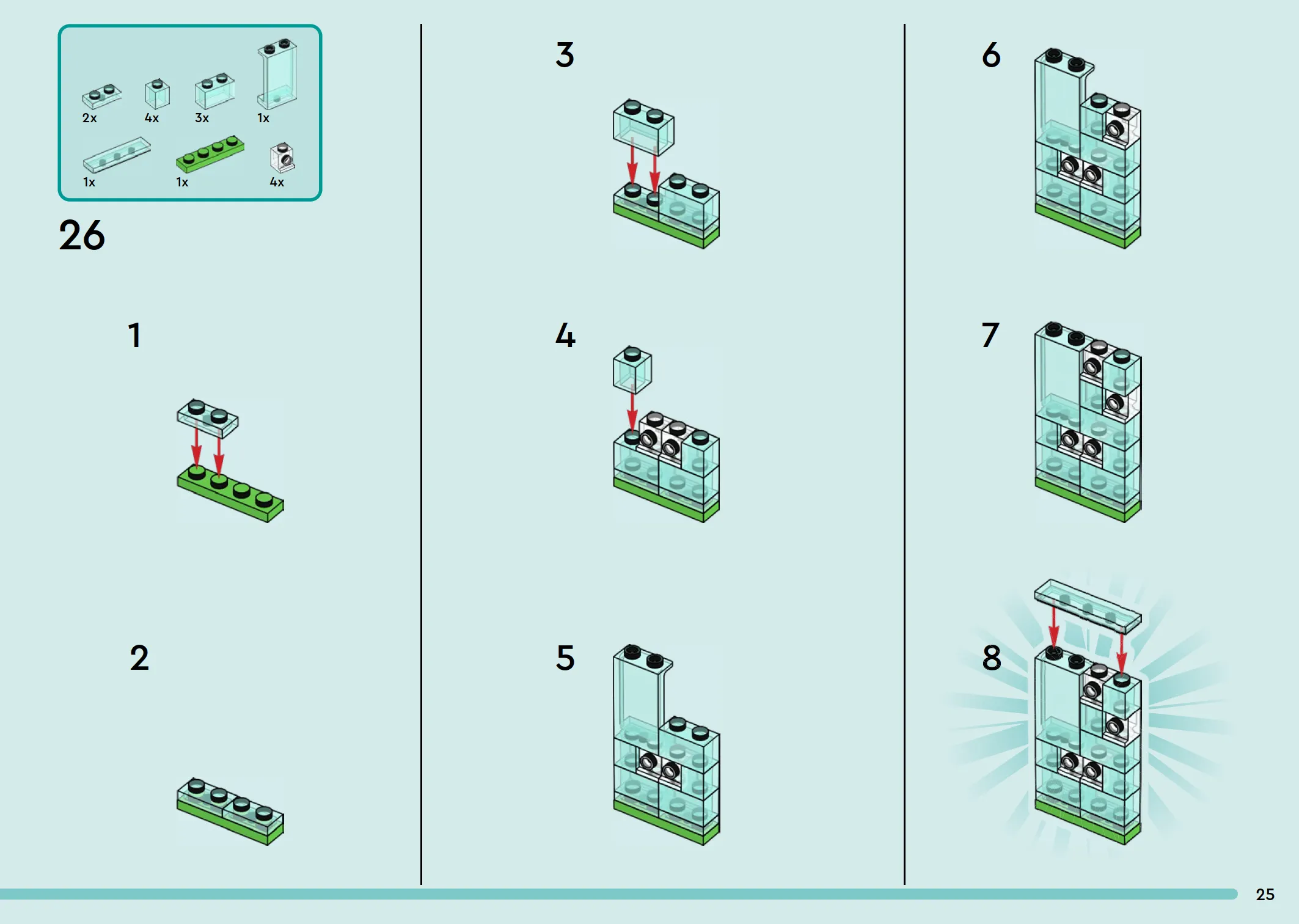 2x
4x
3x
1x
1x
1x
4x

26

1

2

3

4

5

6

7

8

25