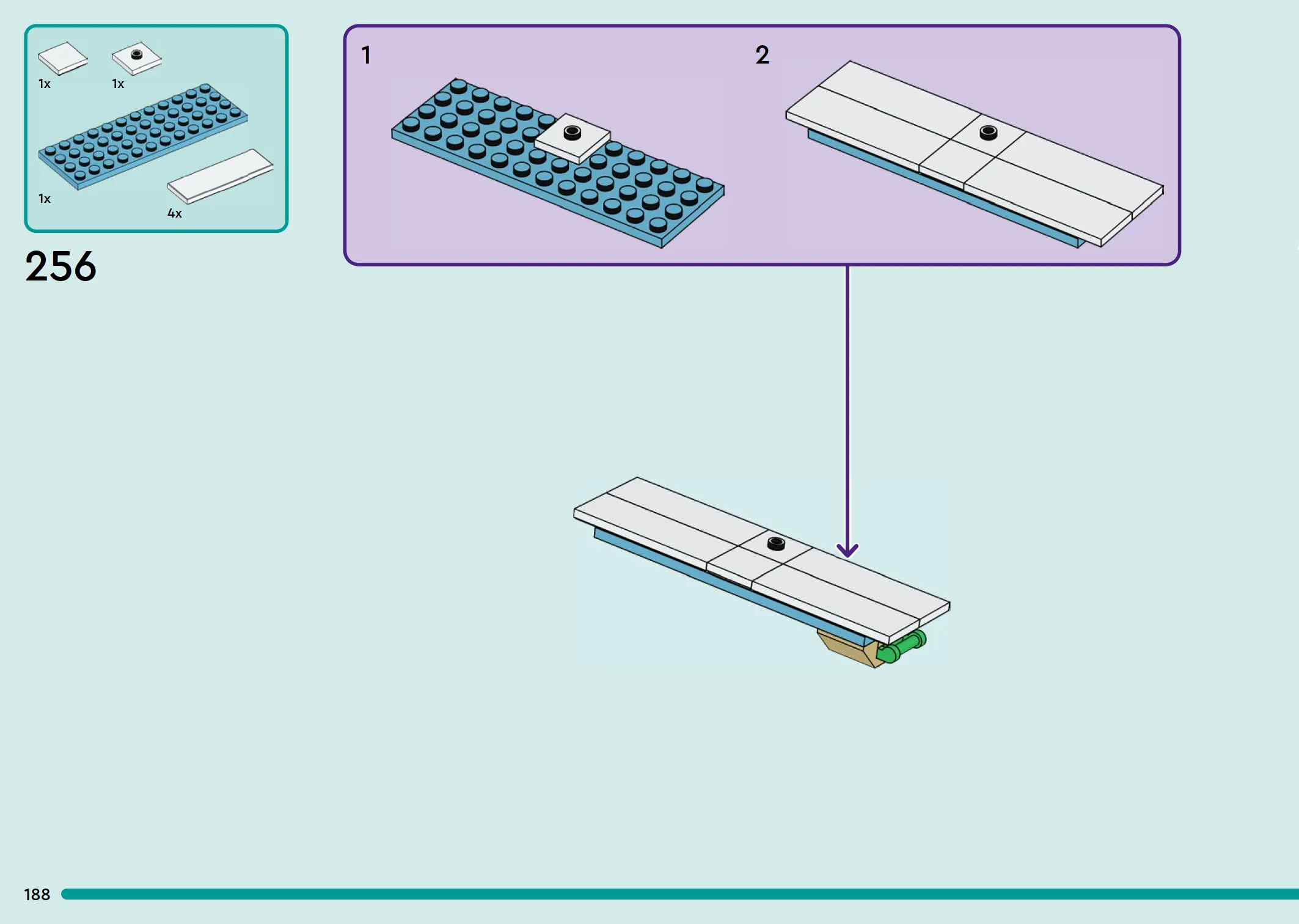 1x
1x
1x
4x

256

1

2

188