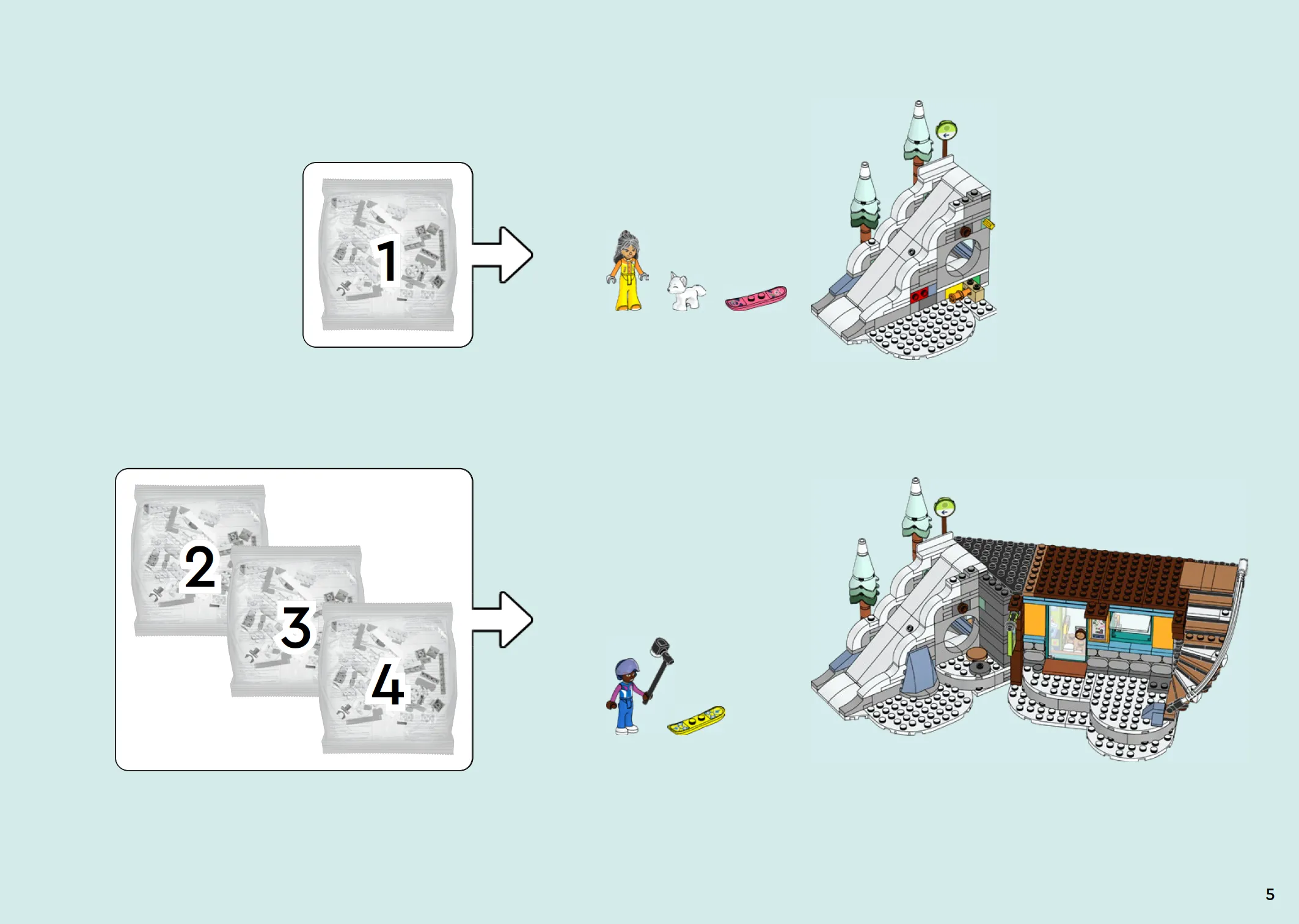 1

2
3
4

5