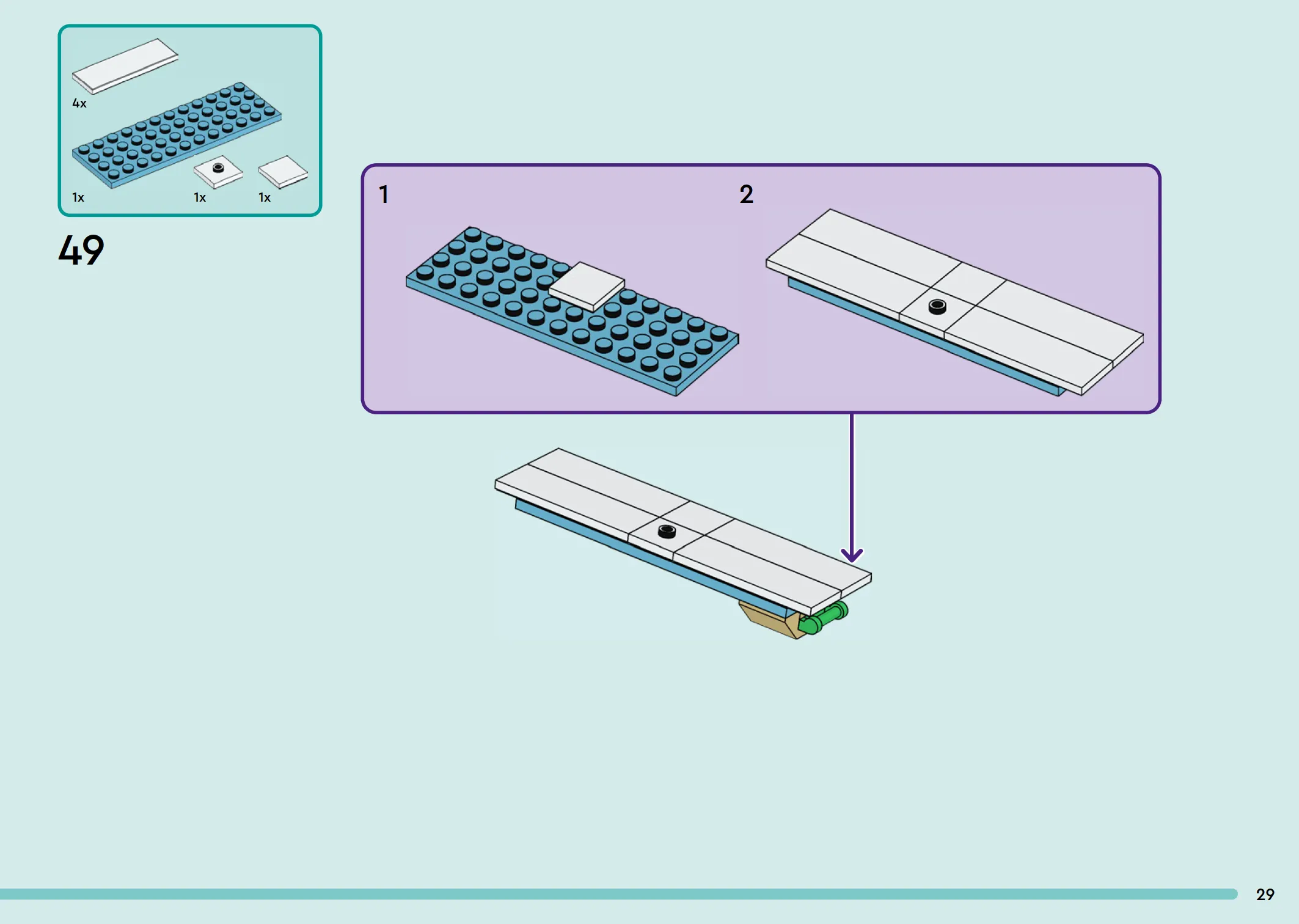 4x

1x 1x 1x

49

1

2

29