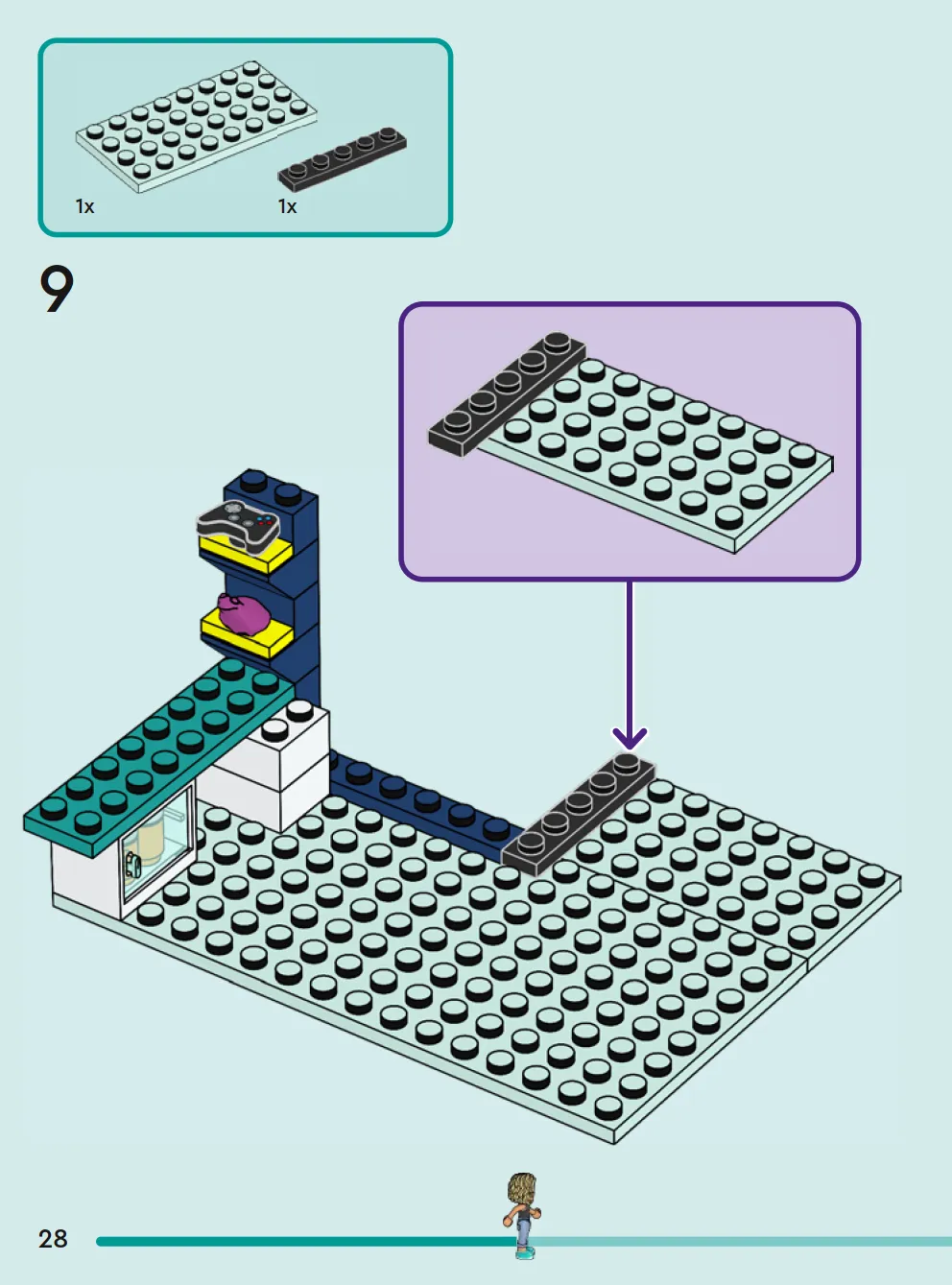 1x
1x

9

28