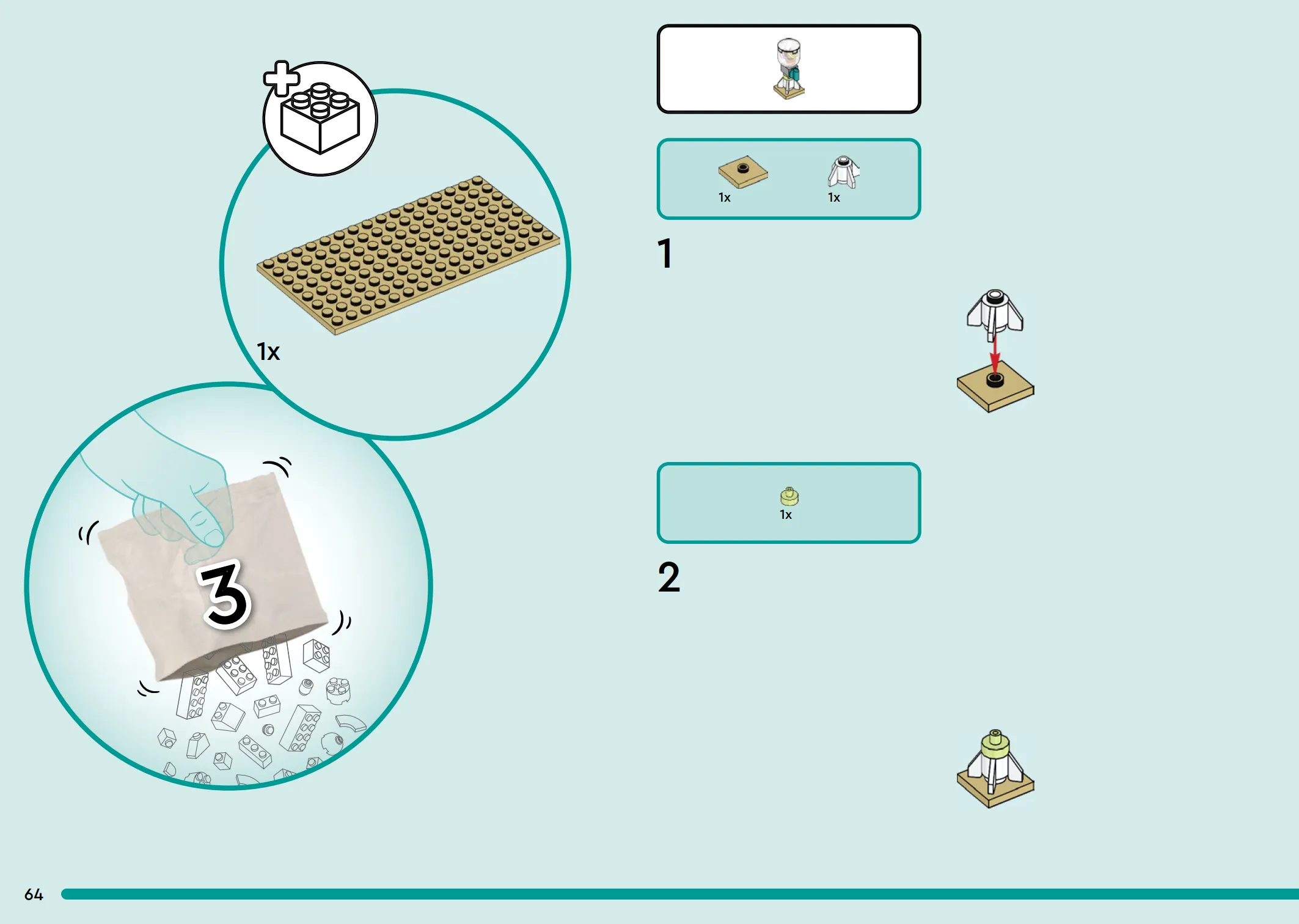 1x

3

1x 1x

1

1x

2

64