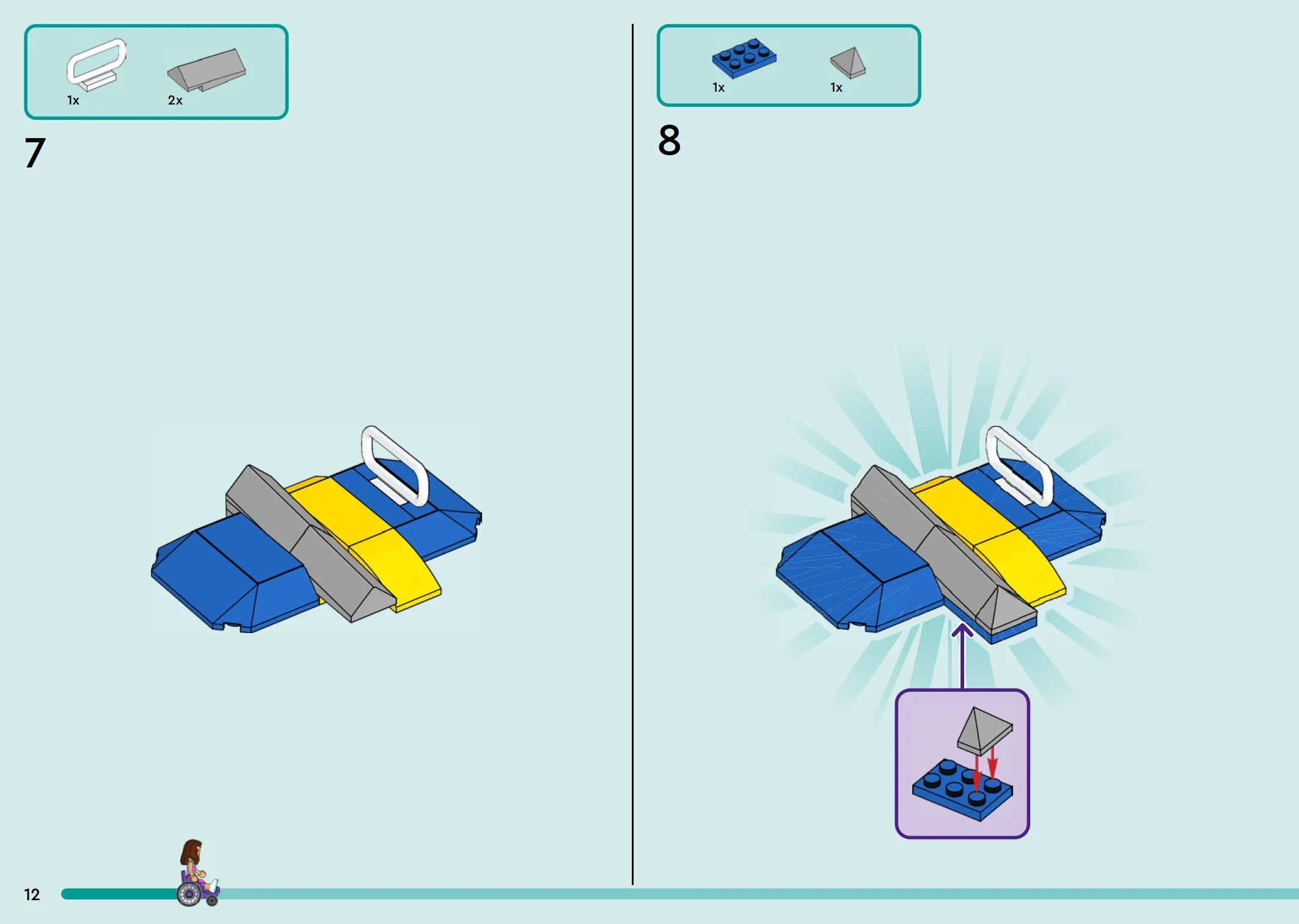 1x

2x

7

1x

1x

8

12