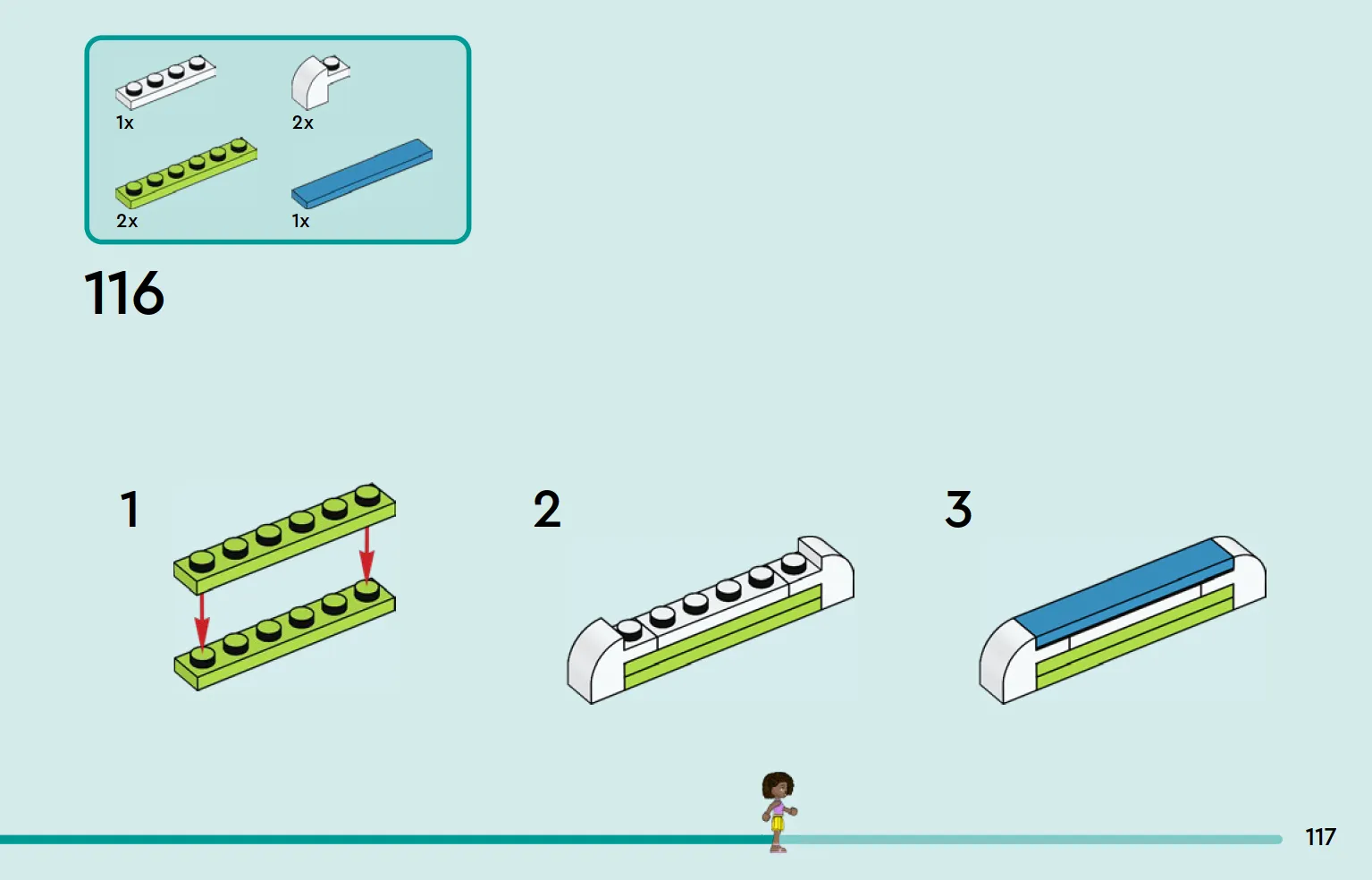 1x
2x
2x
1x

116

1

2

3

117