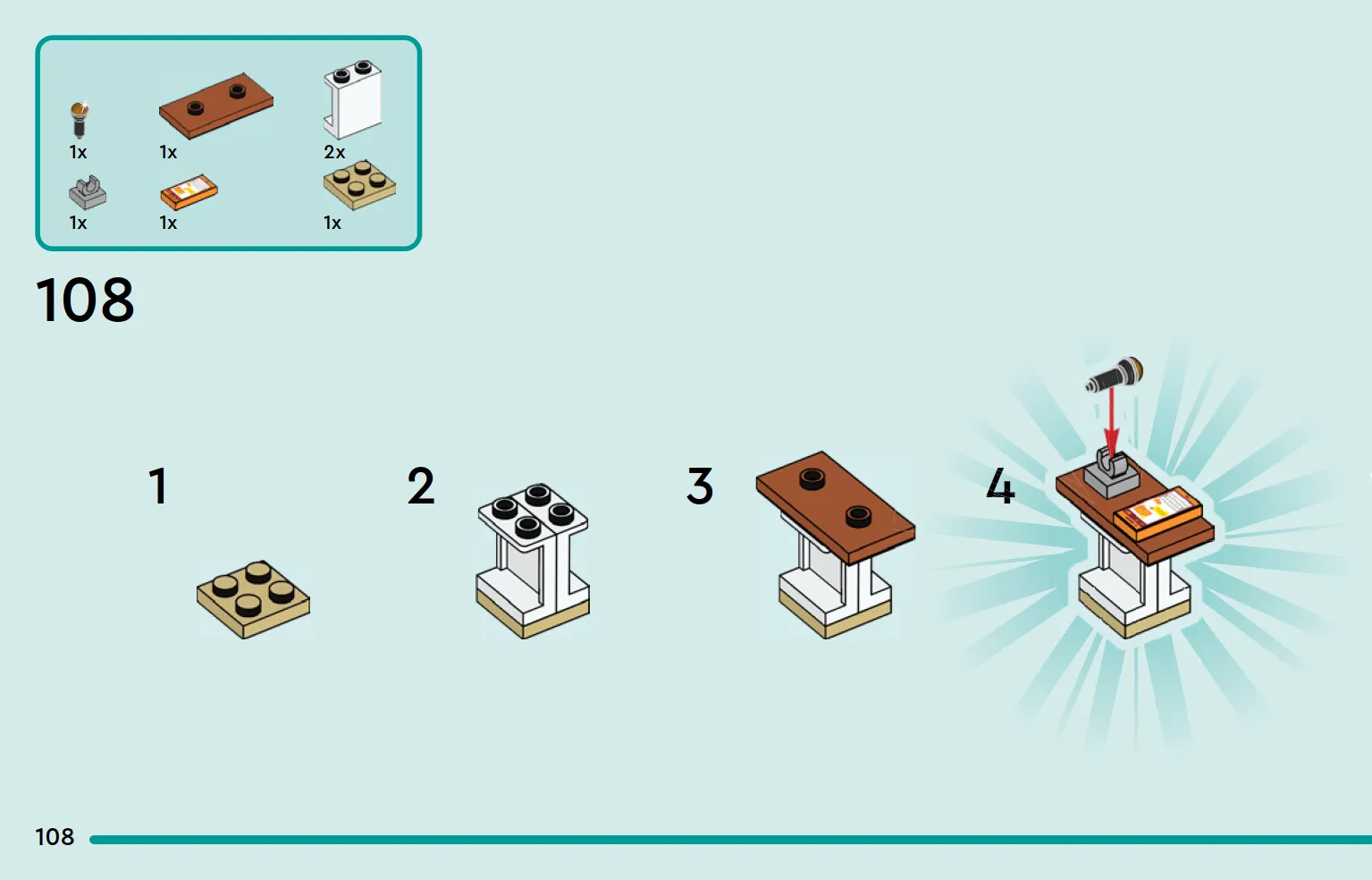 1x
1x
2x
1x
1x
1x

108

1

2

3

4

108