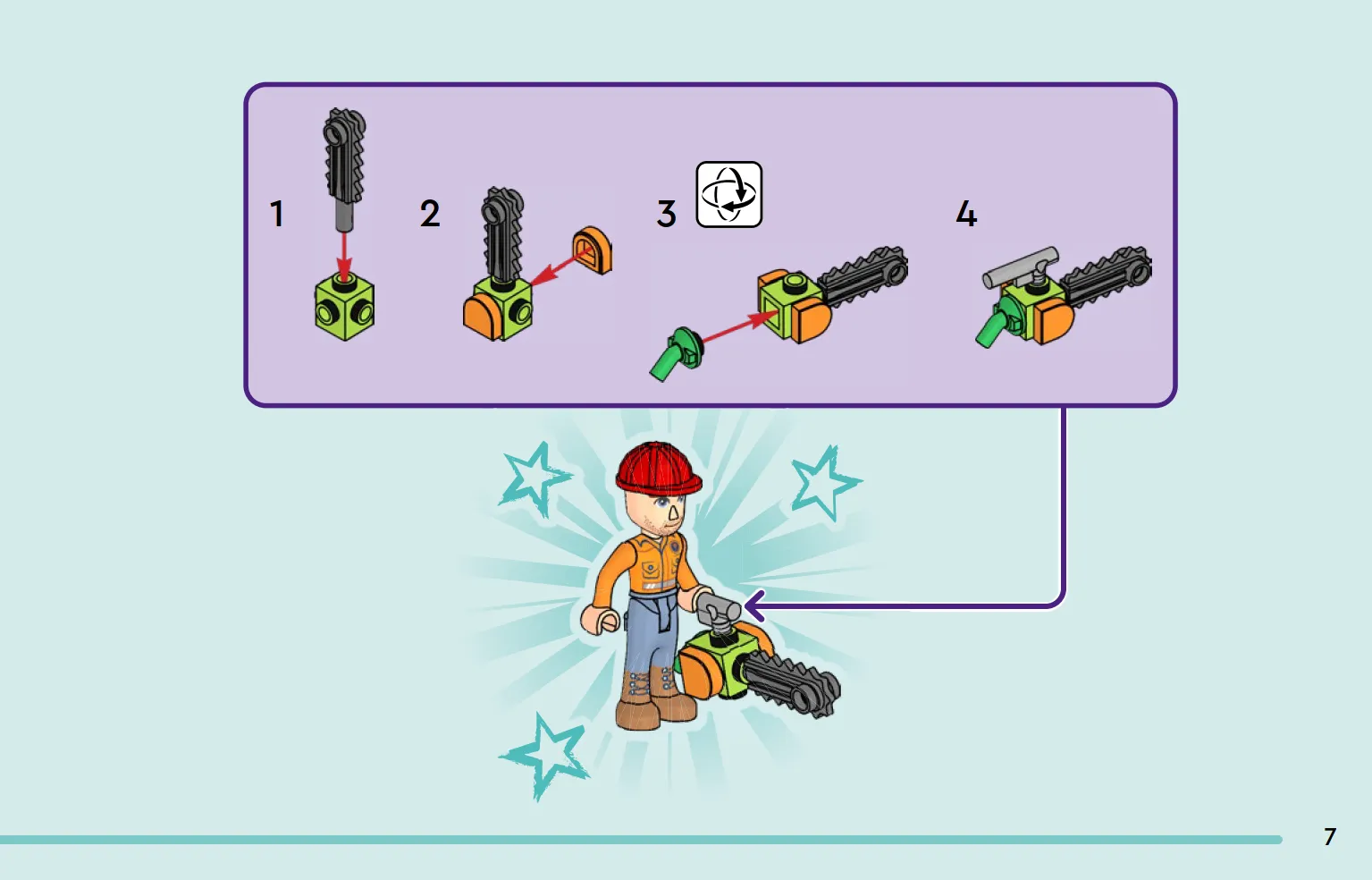 1

2

3

4

7