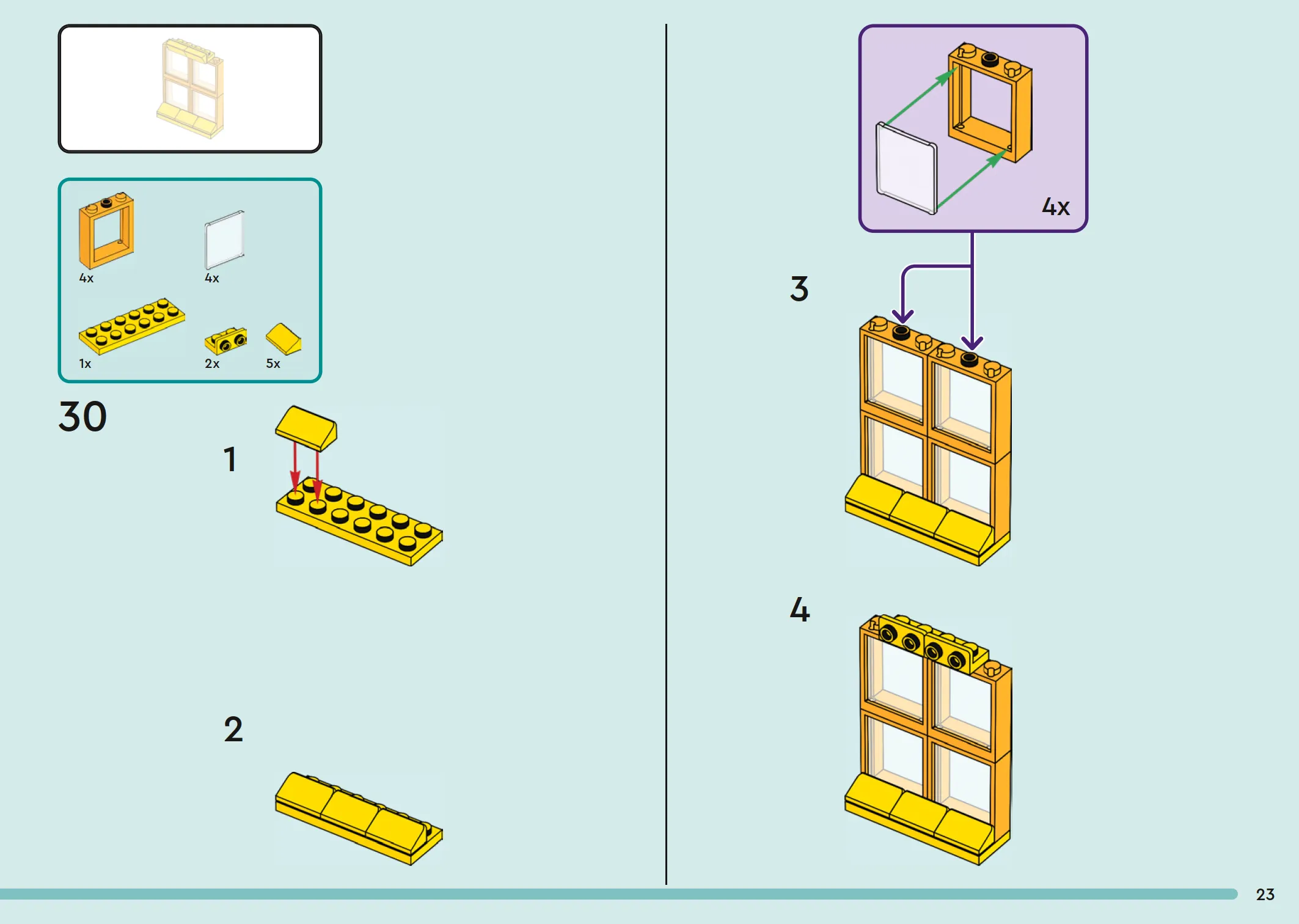 4x
4x
1x
2x
5x

30

1

2

4x

3

4

23